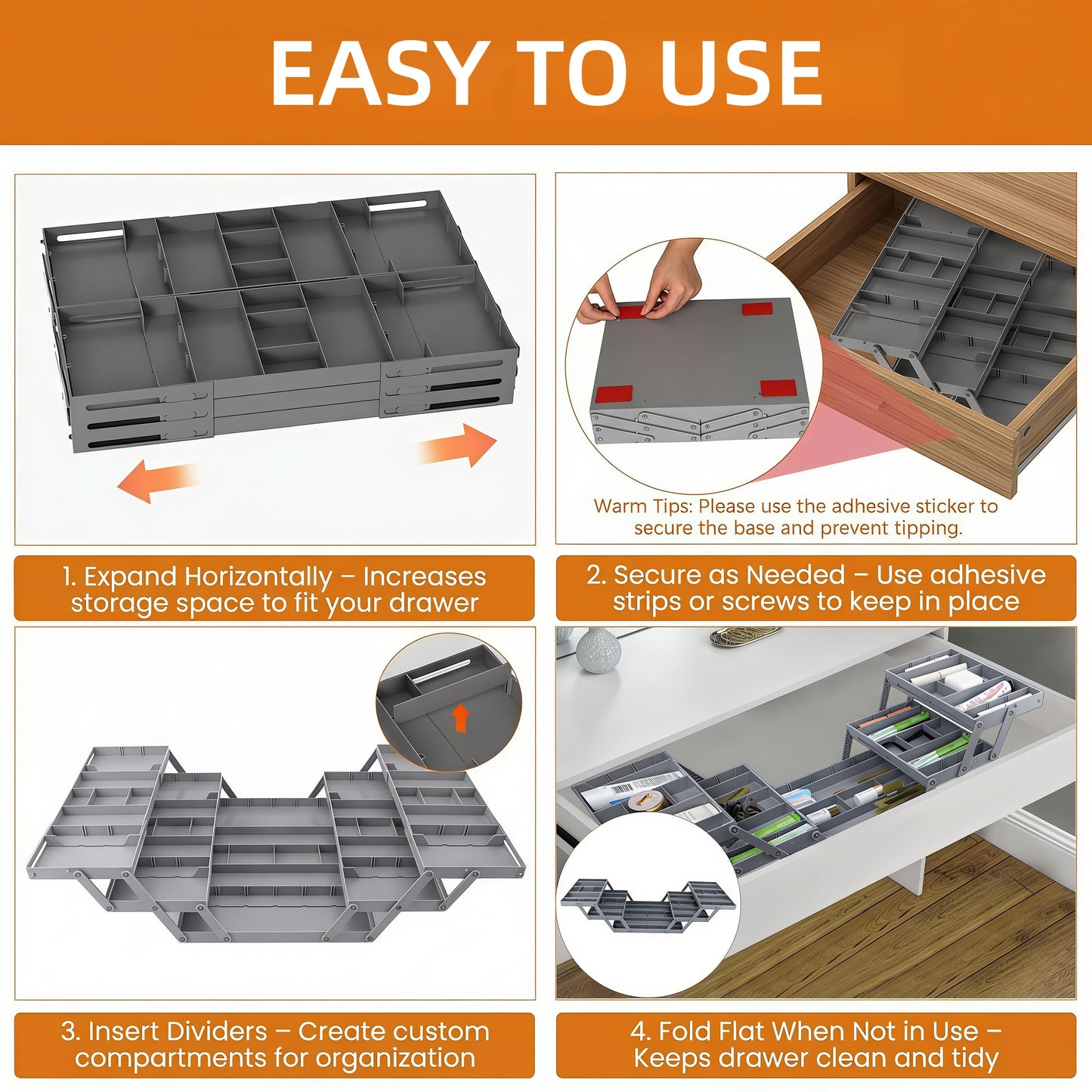 EASY TO USE

Warm Tips: Please use the adhesive sticker to secure the base and prevent tipping.

1. Expand Horizontally – Increases storage space to fit your drawer

2. Secure as Needed – Use adhesive strips or screws to keep in place

3. Insert Dividers – Create custom compartments for organization

4. Fold Flat When Not in Use – Keeps drawer clean and tidy