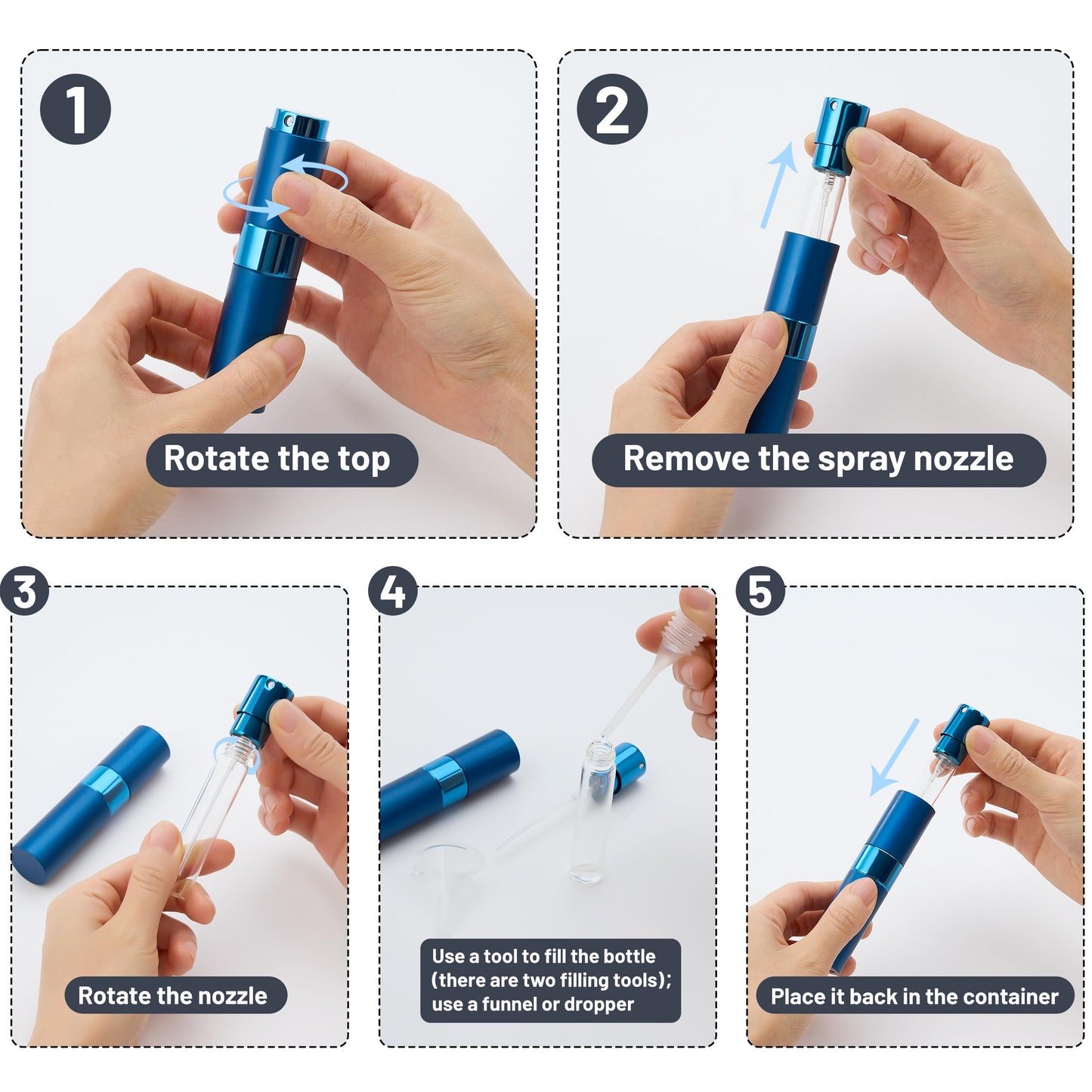 1

Rotate the top

2

Remove the spray nozzle

3

Rotate the nozzle

4

Use a tool to fill the bottle (there are two filling tools); use a funnel or dropper

5

Place it back in the container