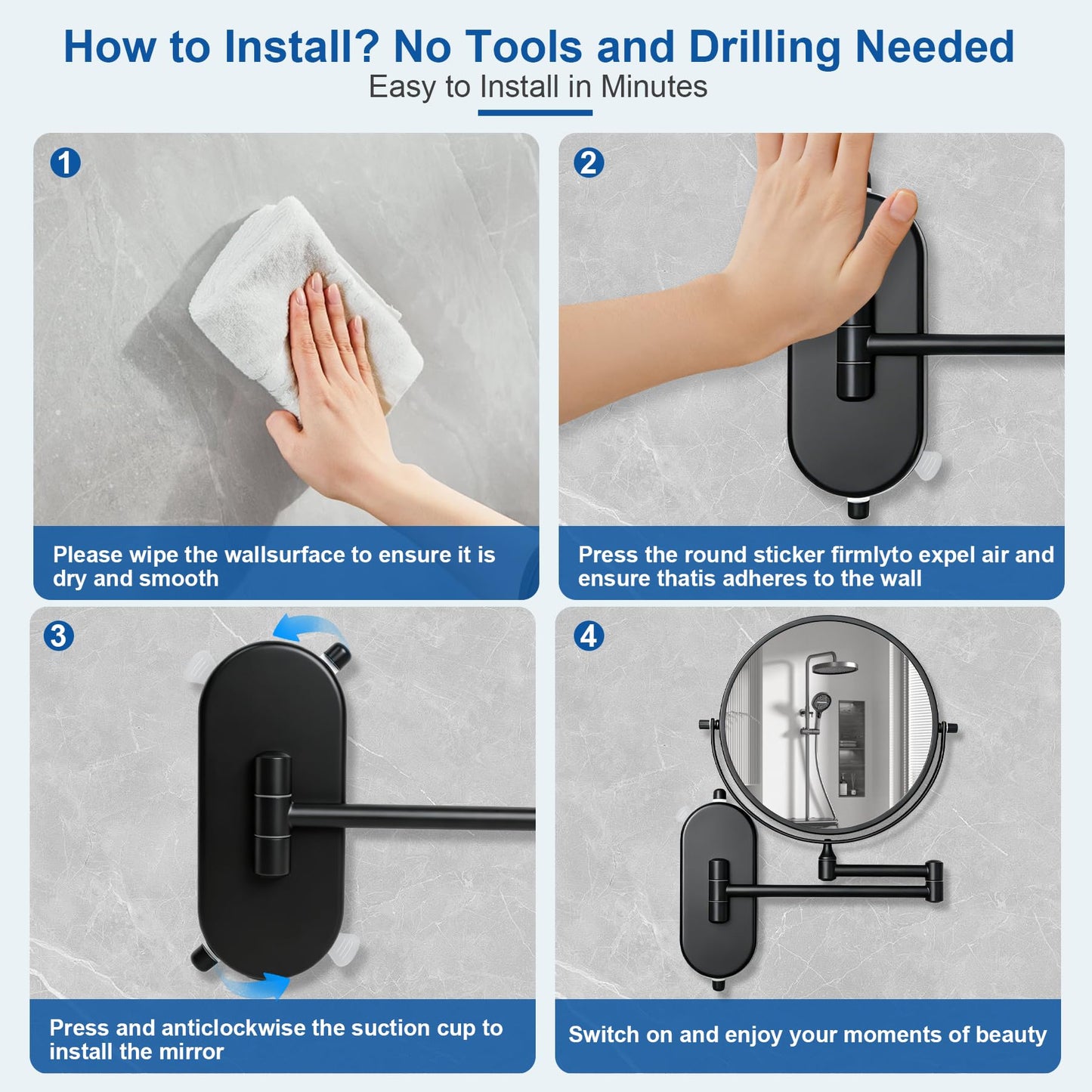 How to Install? No Tools and Drilling Needed

Easy to Install in Minutes

1

Please wipe the wallsurface to ensure it is dry and smooth

2

Press the round sticker firmlyto expel air and ensure thatis adheres to the wall

3

Press and anticlockwise the suction cup to install the mirror

4

Switch on and enjoy your moments of beauty