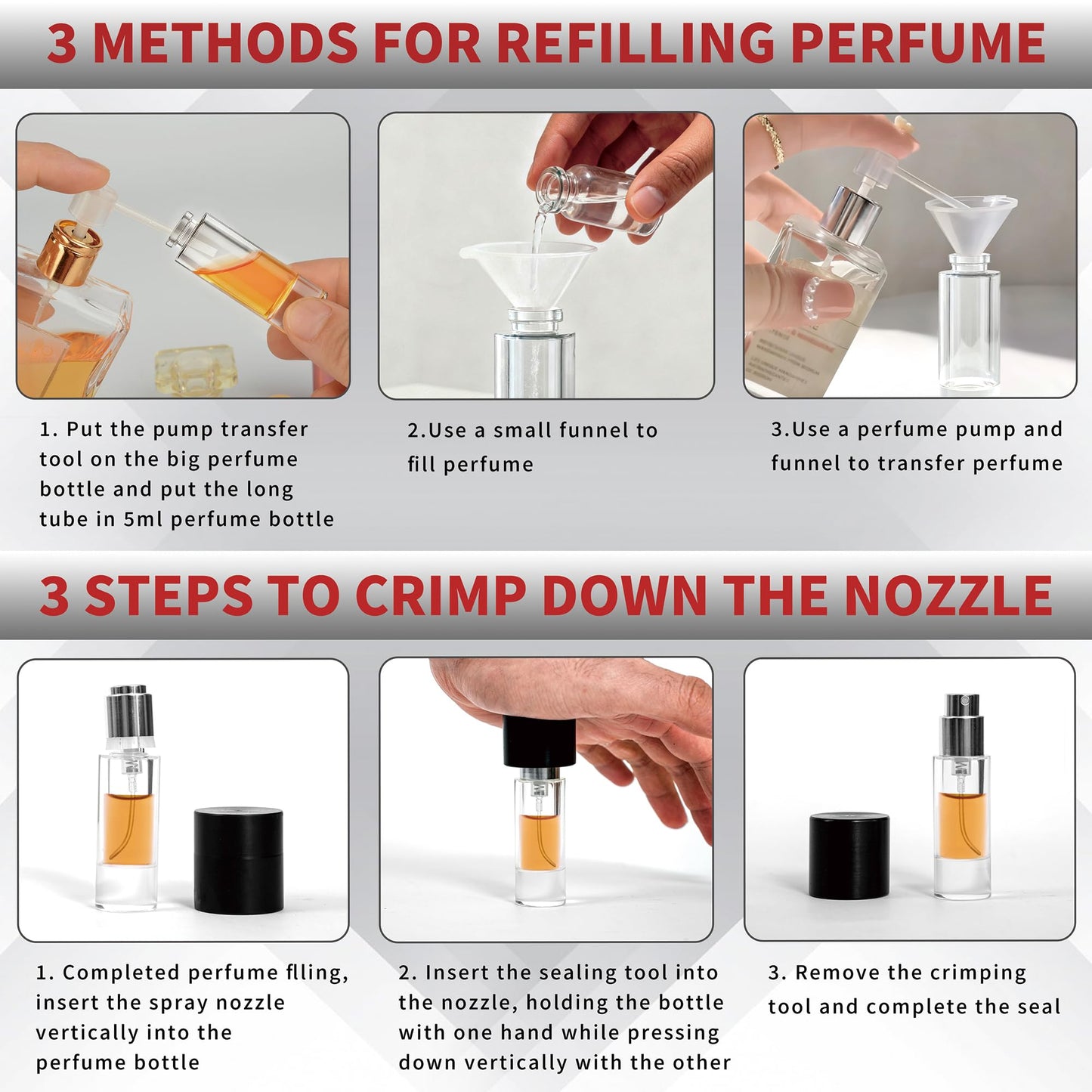 3 METHODS FOR REFILLING PERFUME

1. Put the pump transfer tool on the big perfume bottle and put the long tube in 5ml perfume bottle

2.Use a small funnel to fill perfume

3.Use a perfume pump and funnel to transfer perfume

3 STEPS TO CRIMP DOWN THE NOZZLE

1. Completed perfume flling, insert the spray nozzle vertically into the perfume bottle

2. Insert the sealing tool into the nozzle, holding the bottle with one hand while pressing down vertically with the other

3. Remove the crimping tool and complete the seal