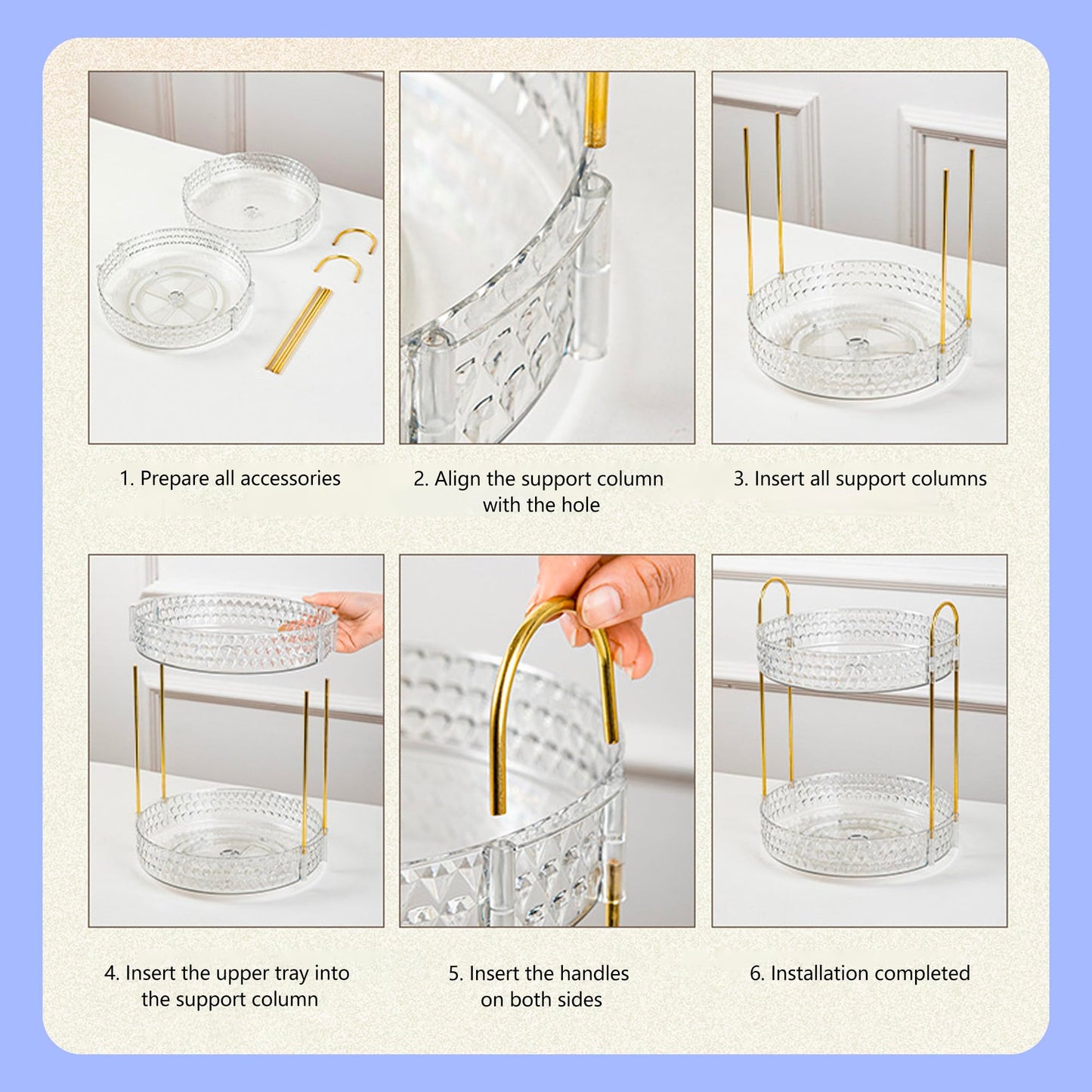 1. Prepare all accessories

2. Align the support column with the hole

3. Insert all support columns

4. Insert the upper tray into the support column

5. Insert the handles on both sides

6. Installation completed