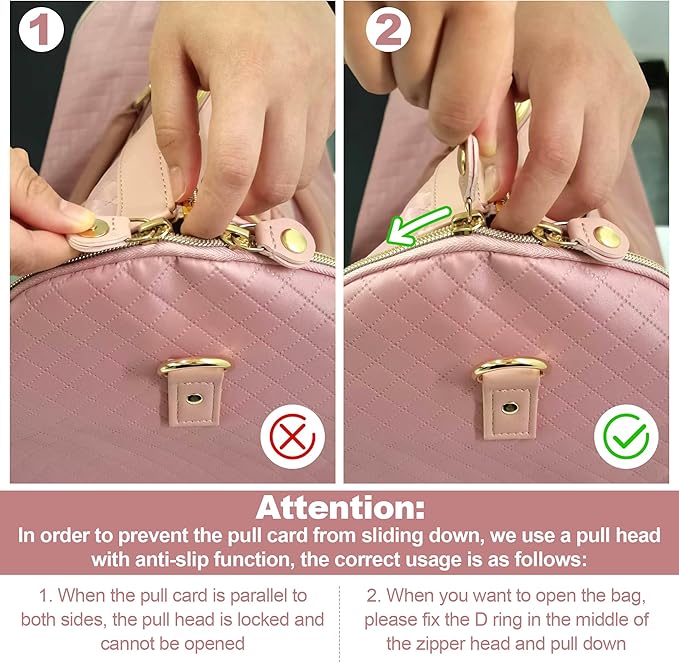 1

2

Attention:

In order to prevent the pull card from sliding down, we use a pull head with anti-slip function, the correct usage is as follows:

1. When the pull card is parallel to both sides, the pull head is locked and cannot be opened

2. When you want to open the bag, please fix the D ring in the middle of the zipper head and pull down