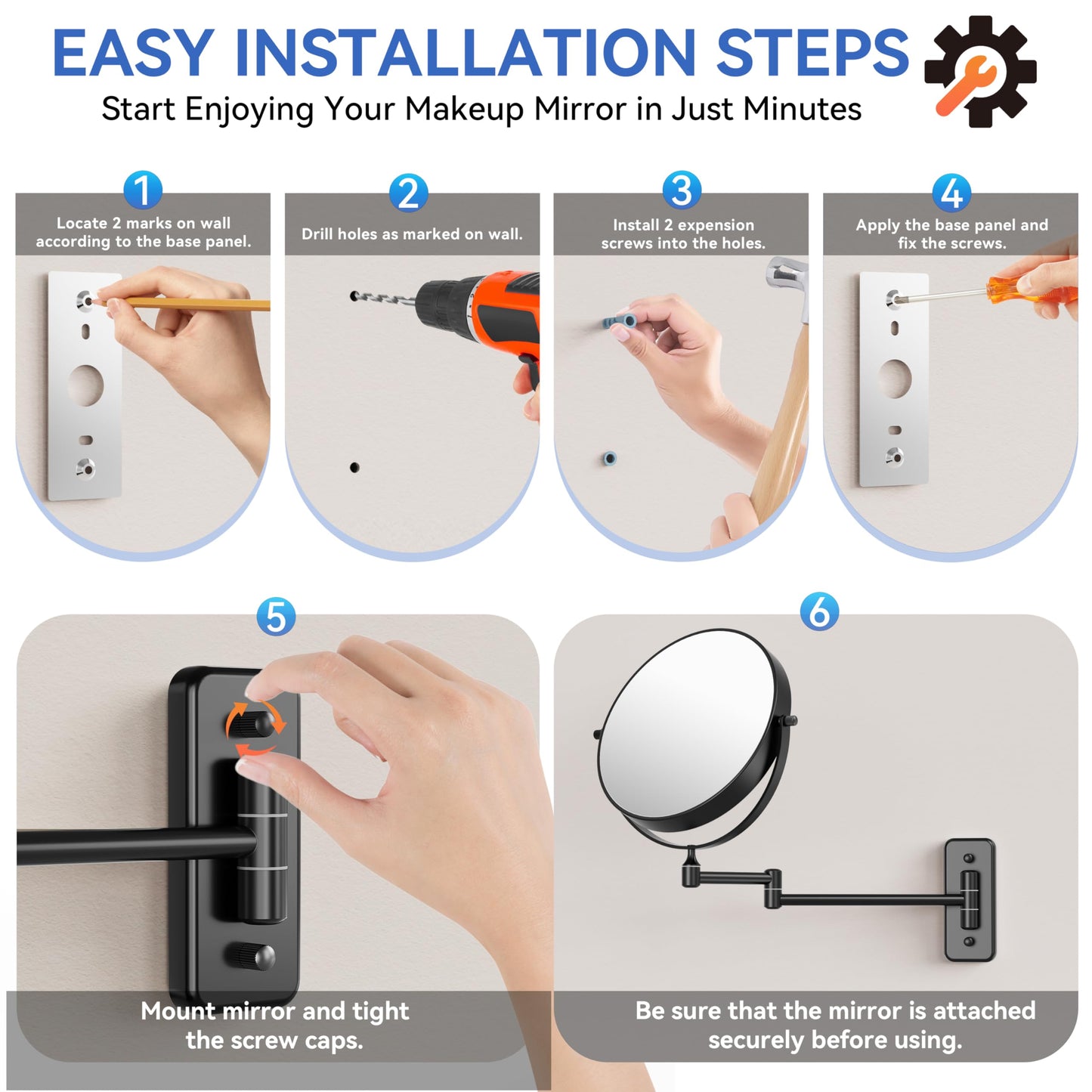 EASY INSTALLATION STEPS

Start Enjoying Your Makeup Mirror in Just Minutes

1

Locate 2 marks on wall according to the base panel.

2

Drill holes as marked on wall.

3

Install 2 expension screws into the holes.

4

Apply the base panel and fix the screws.

5

Mount mirror and tight the screw caps.

6

Be sure that the mirror is attached securely before using.