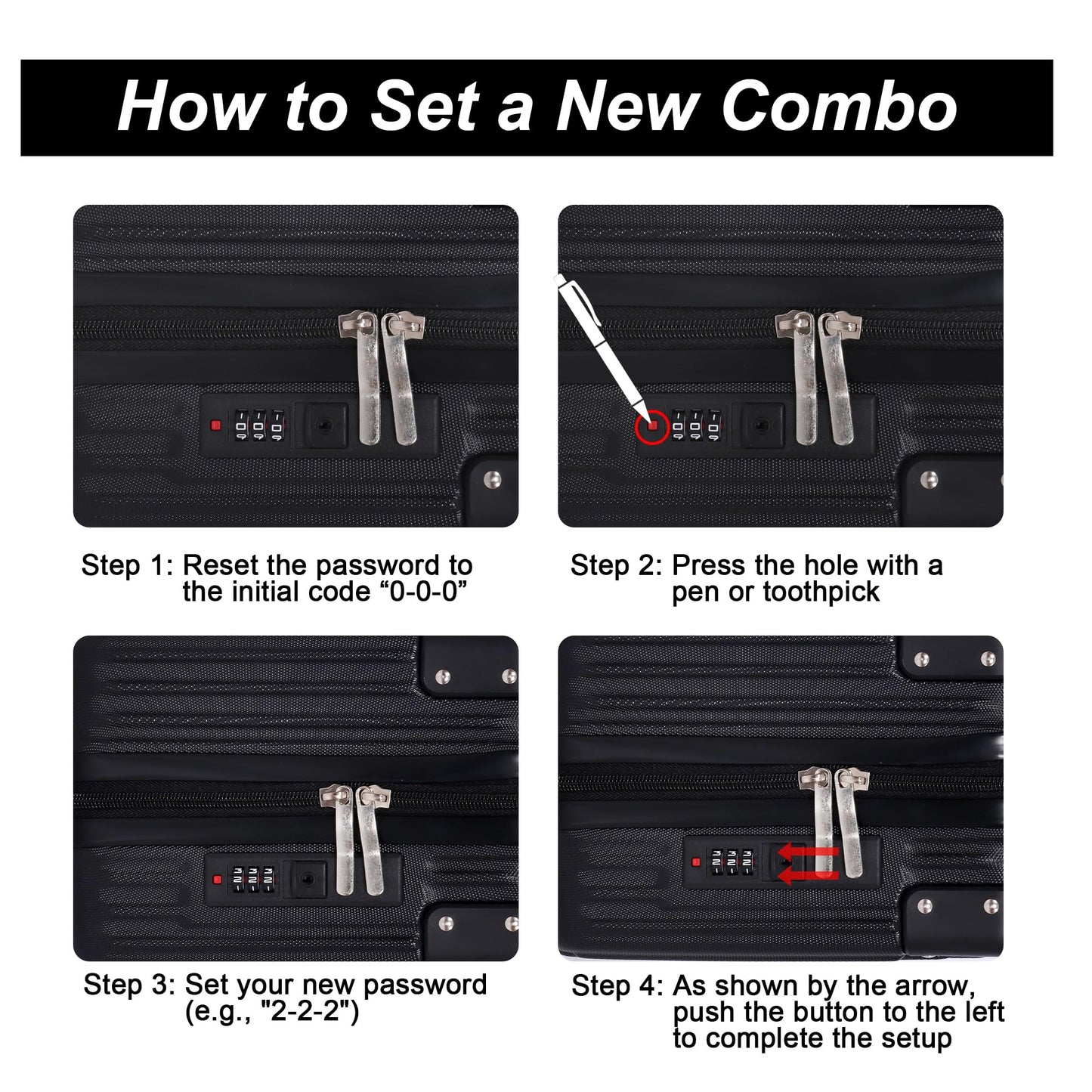 How to Set a New Combo

Step 1: Reset the password to the initial code "0-0-0"

Step 2: Press the hole with a pen or toothpick

Step 3: Set your new password (e.g., "2-2-2")

Step 4: As shown by the arrow, push the button to the left to complete the setup