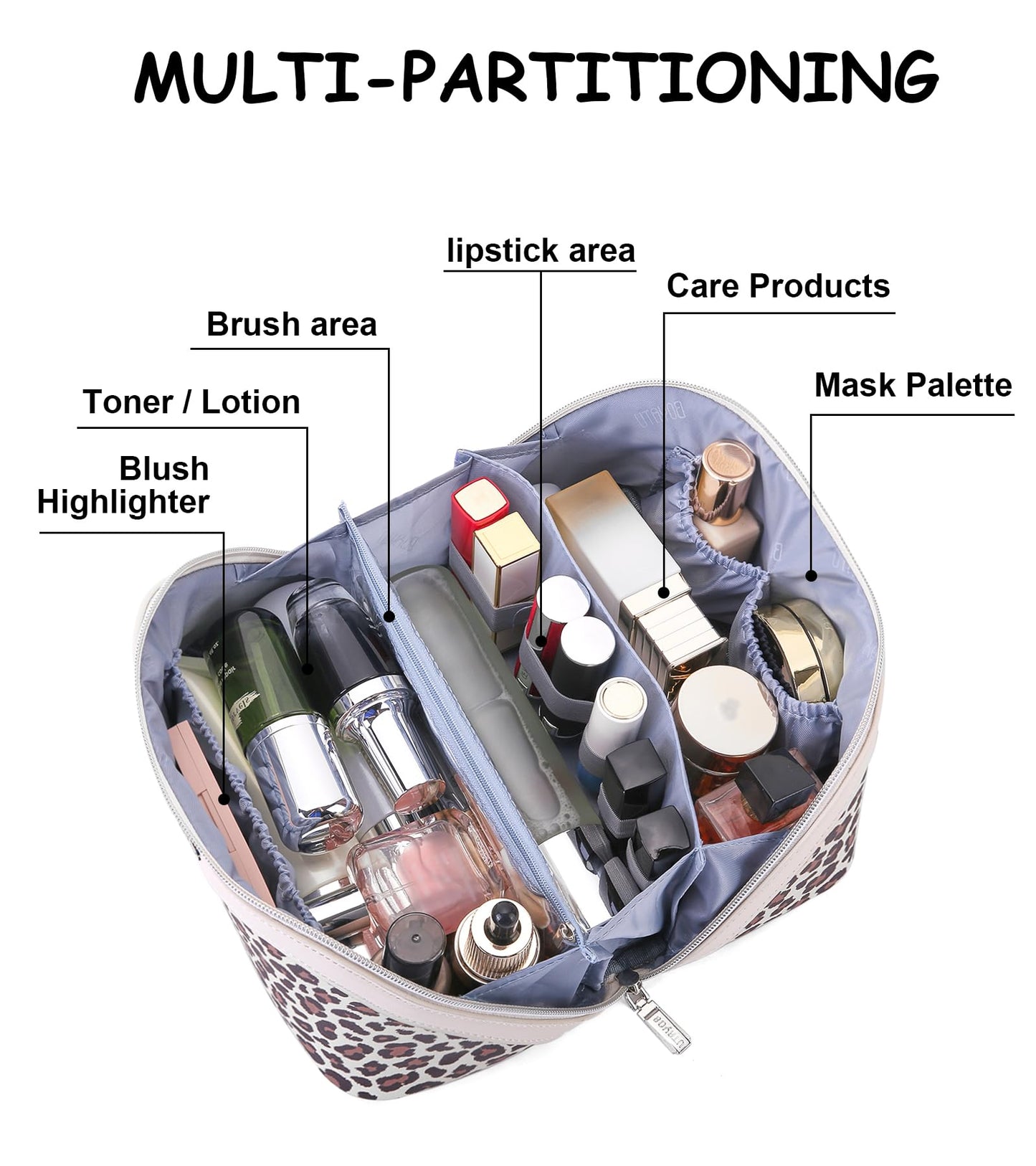 MULTI-PARTITIONING

lipstick area

Care Products

Brush area

Mask Palette

Toner / Lotion

Blush
Highlighter