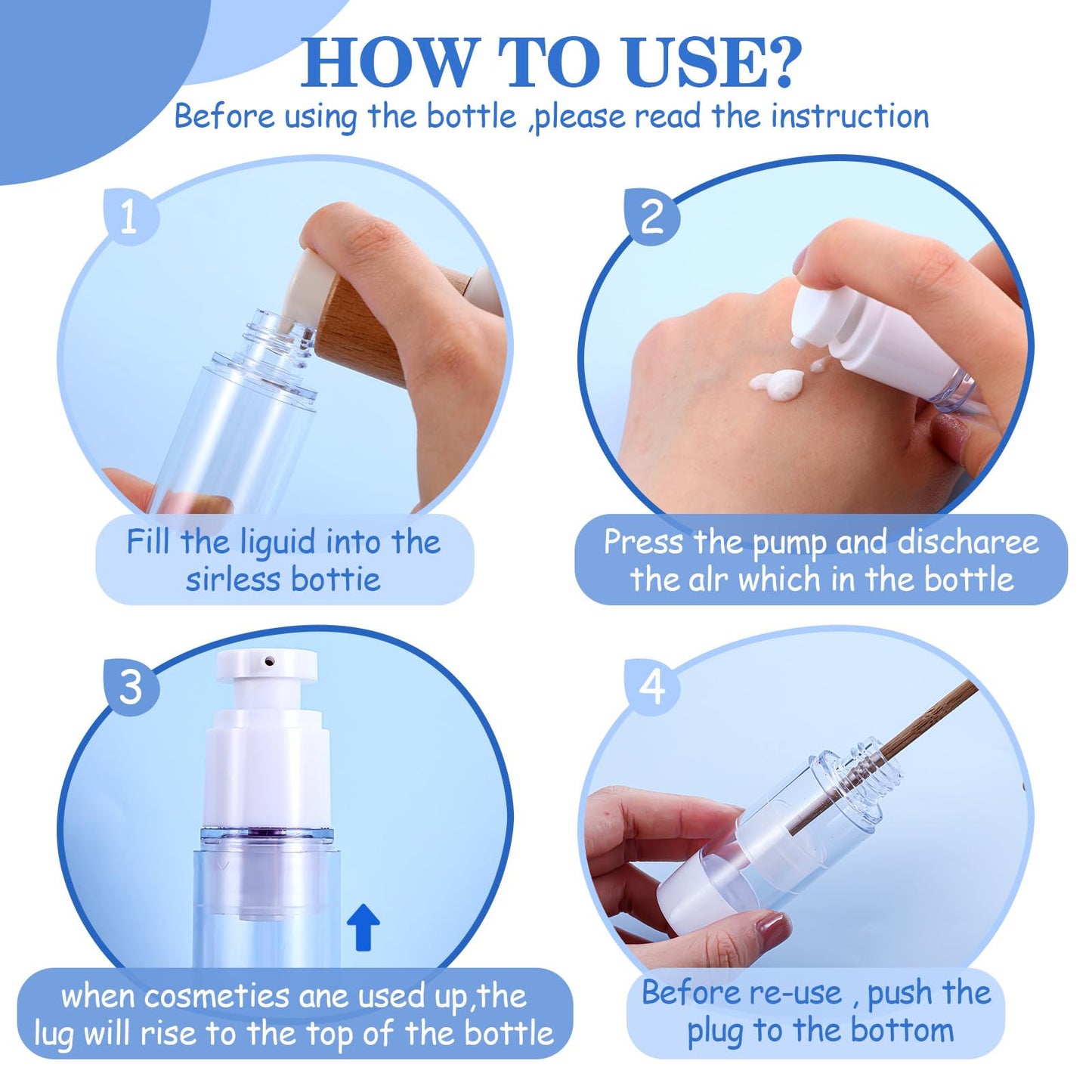 HOW TO USE?

Before using the bottle ,please read the instruction

1

Fill the liguid into the sirless bottie

2

Press the pump and discharee the alr which in the bottle

3

when cosmeties ane used up,the lug will rise to the top of the bottle

4

Before re-use , push the plug to the bottom