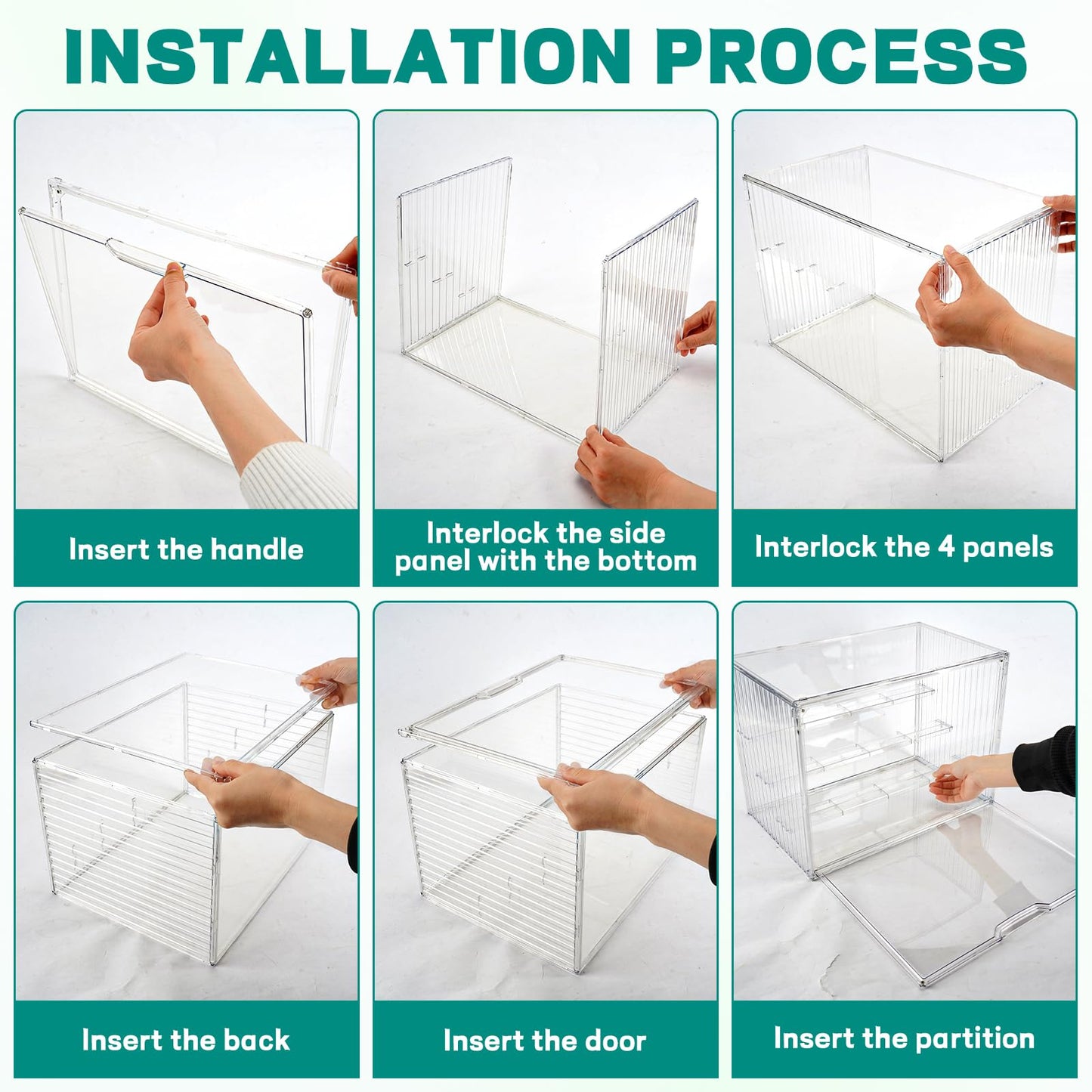 INSTALLATION PROCESS

Insert the handle

Interlock the side panel with the bottom

Interlock the 4 panels

Insert the back

Insert the door

Insert the partition