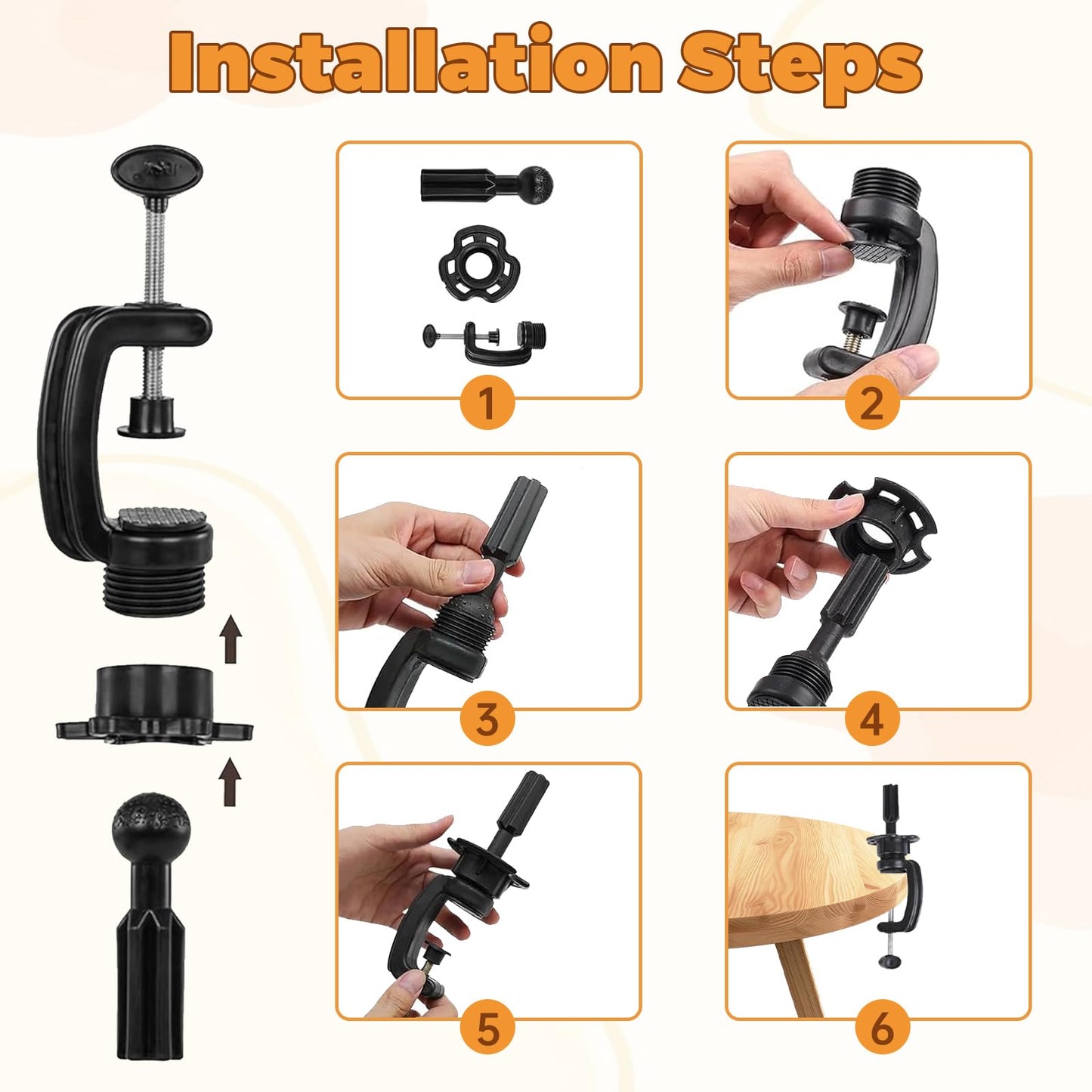 Installation Steps

1

2

3

4

5

6