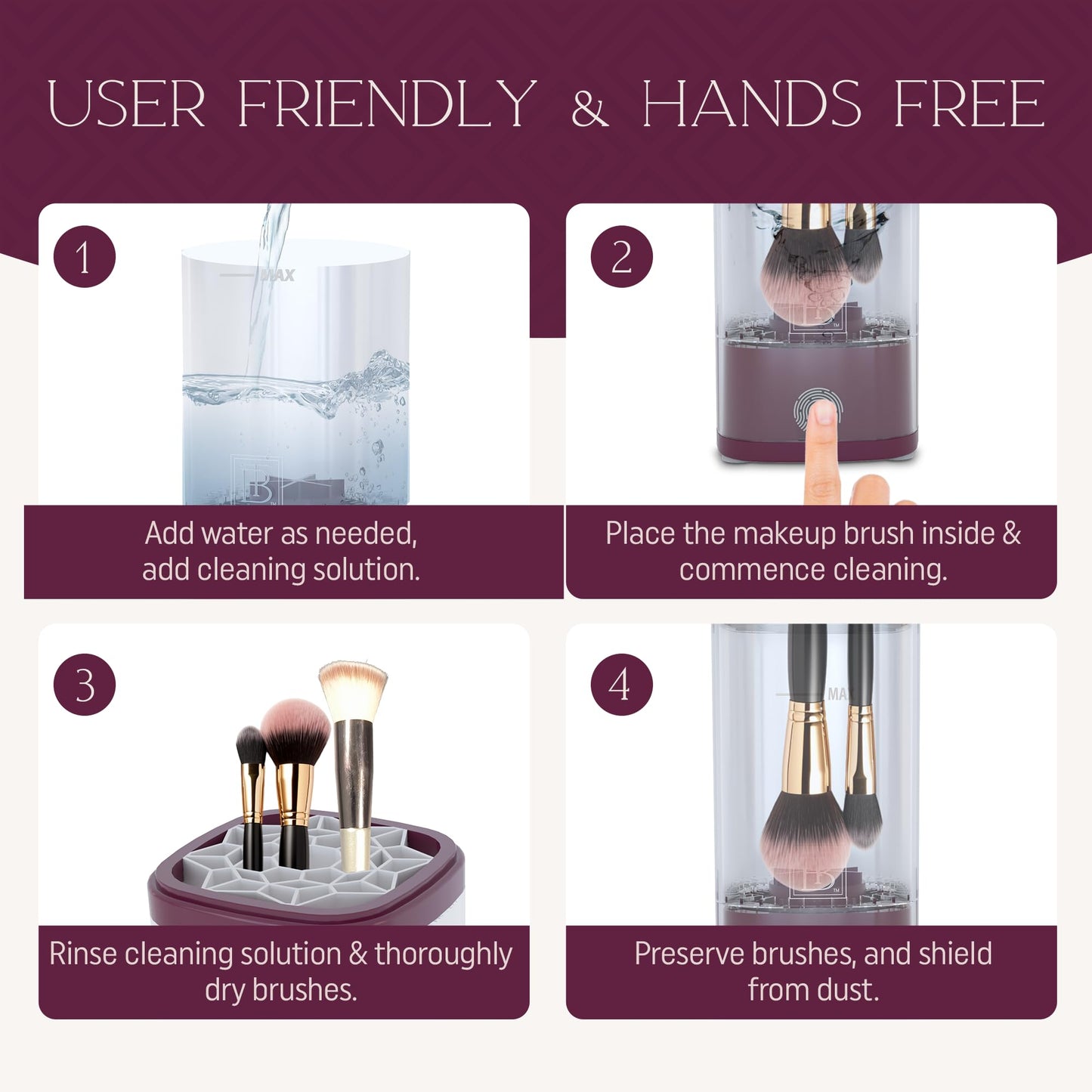 USER FRIENDLY & HANDS FREE

1

MAX

Add water as needed, add cleaning solution.

2

Place the makeup brush inside & commence cleaning.

3

Rinse cleaning solution & thoroughly dry brushes.

4

Preserve brushes, and shield from dust.