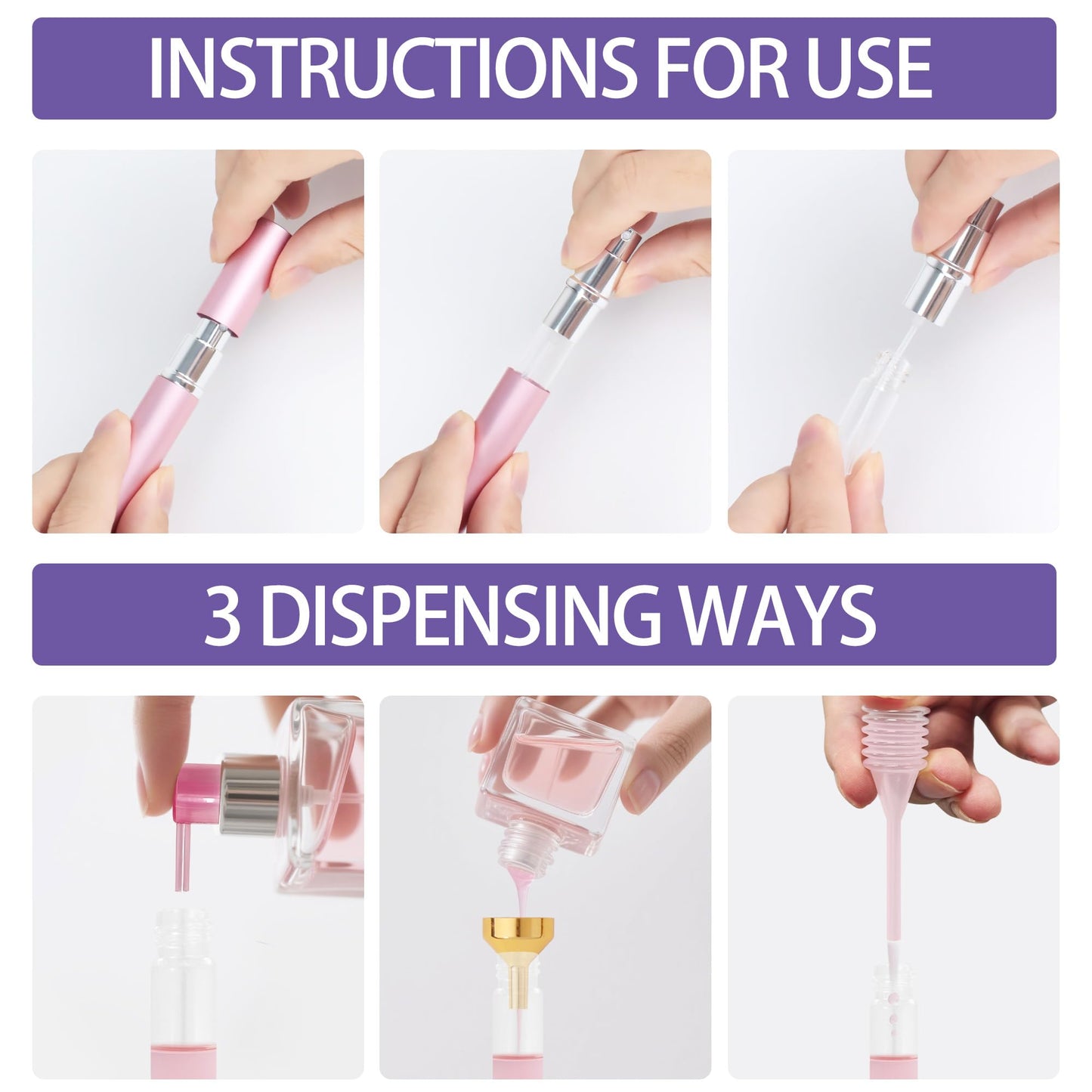 INSTRUCTIONS FOR USE

3 DISPENSING WAYS