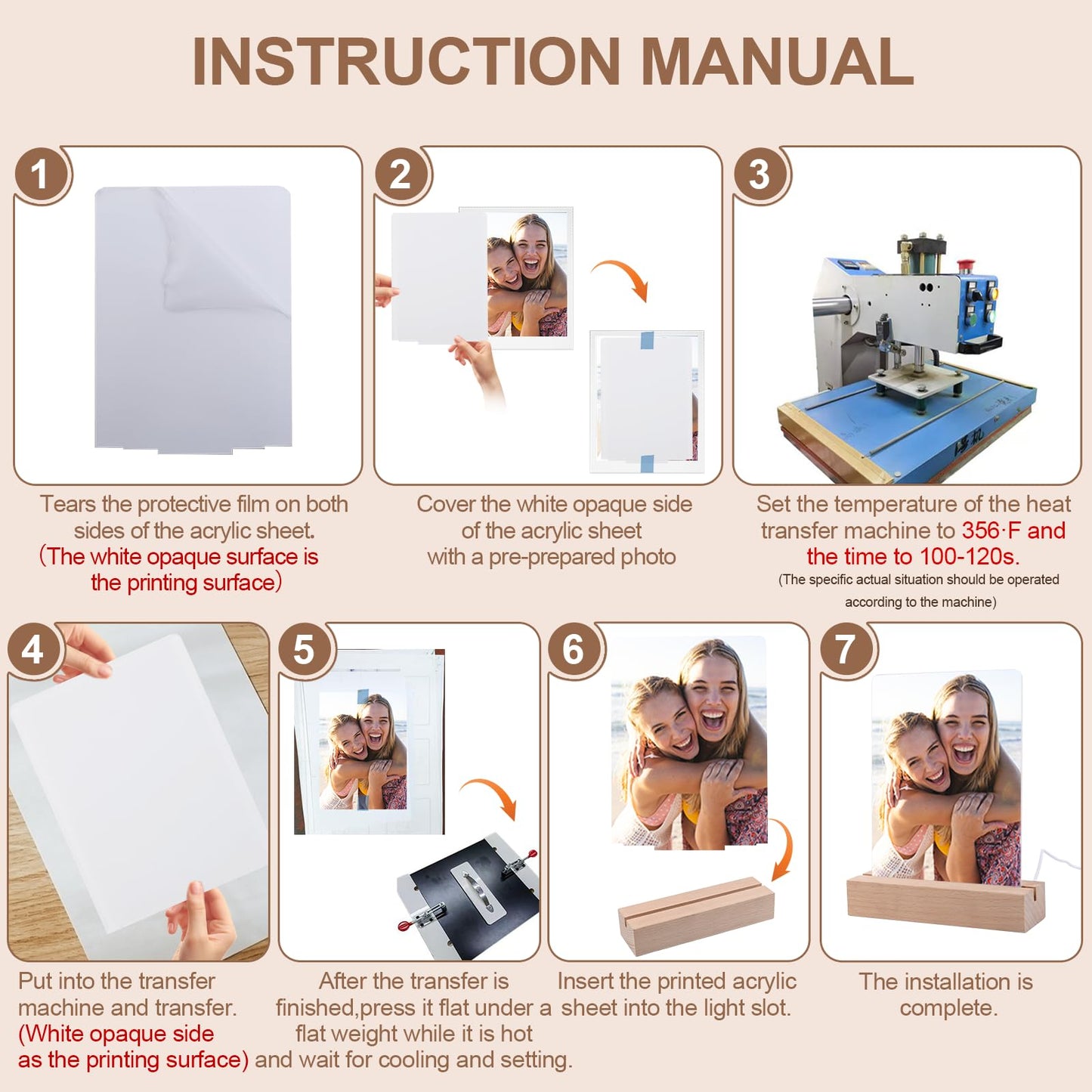 INSTRUCTION MANUAL

1

Tears the protective film on both sides of the acrylic sheet. (The white opaque surface is the printing surface)

2

Cover the white opaque side of the acrylic sheet with a pre-prepared photo

3

Set the temperature of the heat transfer machine to 356·F and the time to 100-120s. (The specific actual situation should be operated according to the machine)

4

Put into the transfer machine and transfer. (White opaque side as the printing surface)

5

After the transfer is finished,press it flat under a flat weight while it is hot and wait for cooling and setting.

6

Insert the printed acrylic sheet into the light slot.

7

The installation is complete.