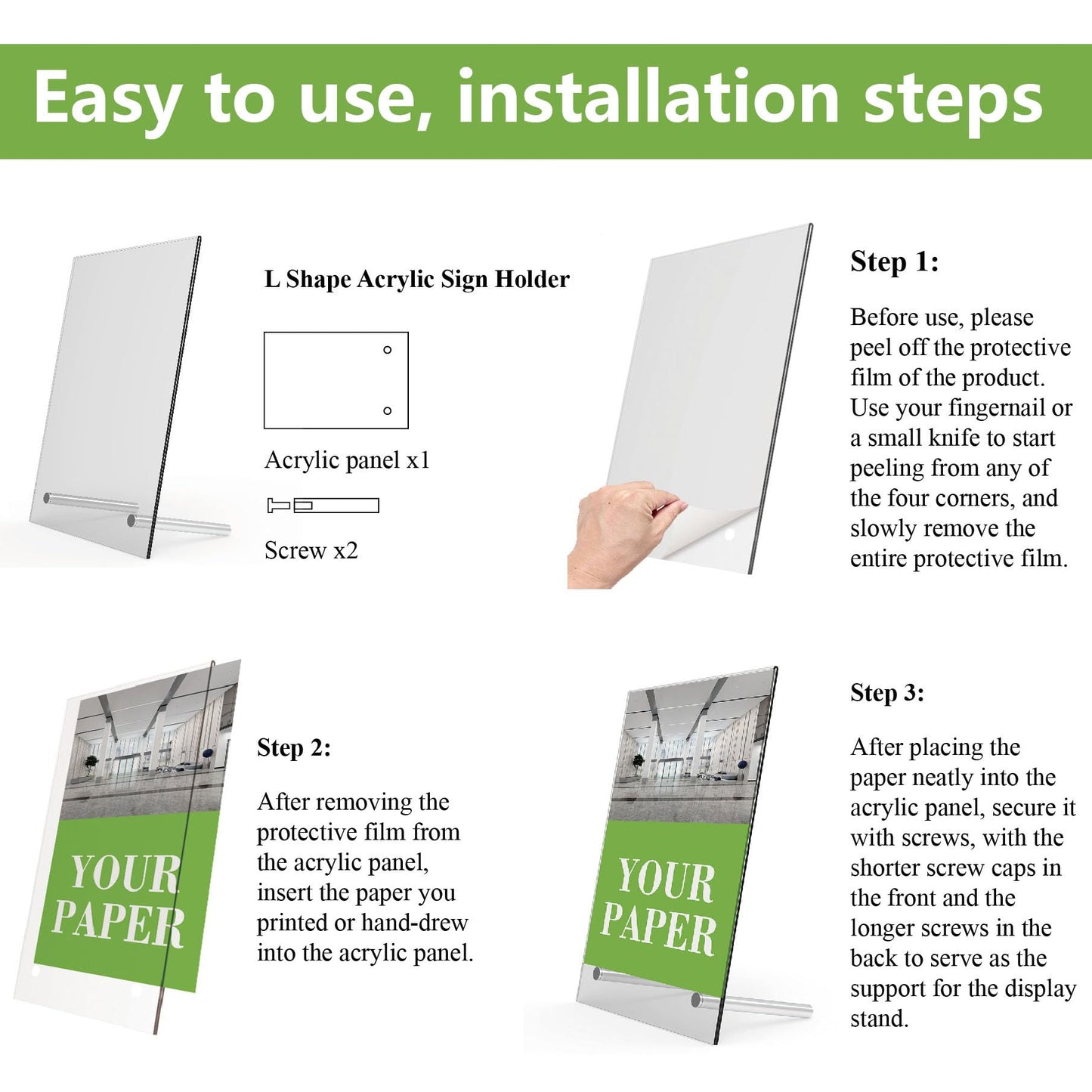 Easy to use, installation steps

L Shape Acrylic Sign Holder

Acrylic panel x1

Screw x2

Step 1:

Before use, please peel off the protective film of the product. Use your fingernail or a small knife to start peeling from any of the four corners, and slowly remove the entire protective film.

YOUR PAPER

Step 2:

After removing the protective film from the acrylic panel, insert the paper you printed or hand-drew into the acrylic panel.

YOUR PAPER

Step 3:

After placing the paper neatly into the acrylic panel, secure it with screws, with the shorter screw caps in the front and the longer screws in the back to serve as the support for the display stand.