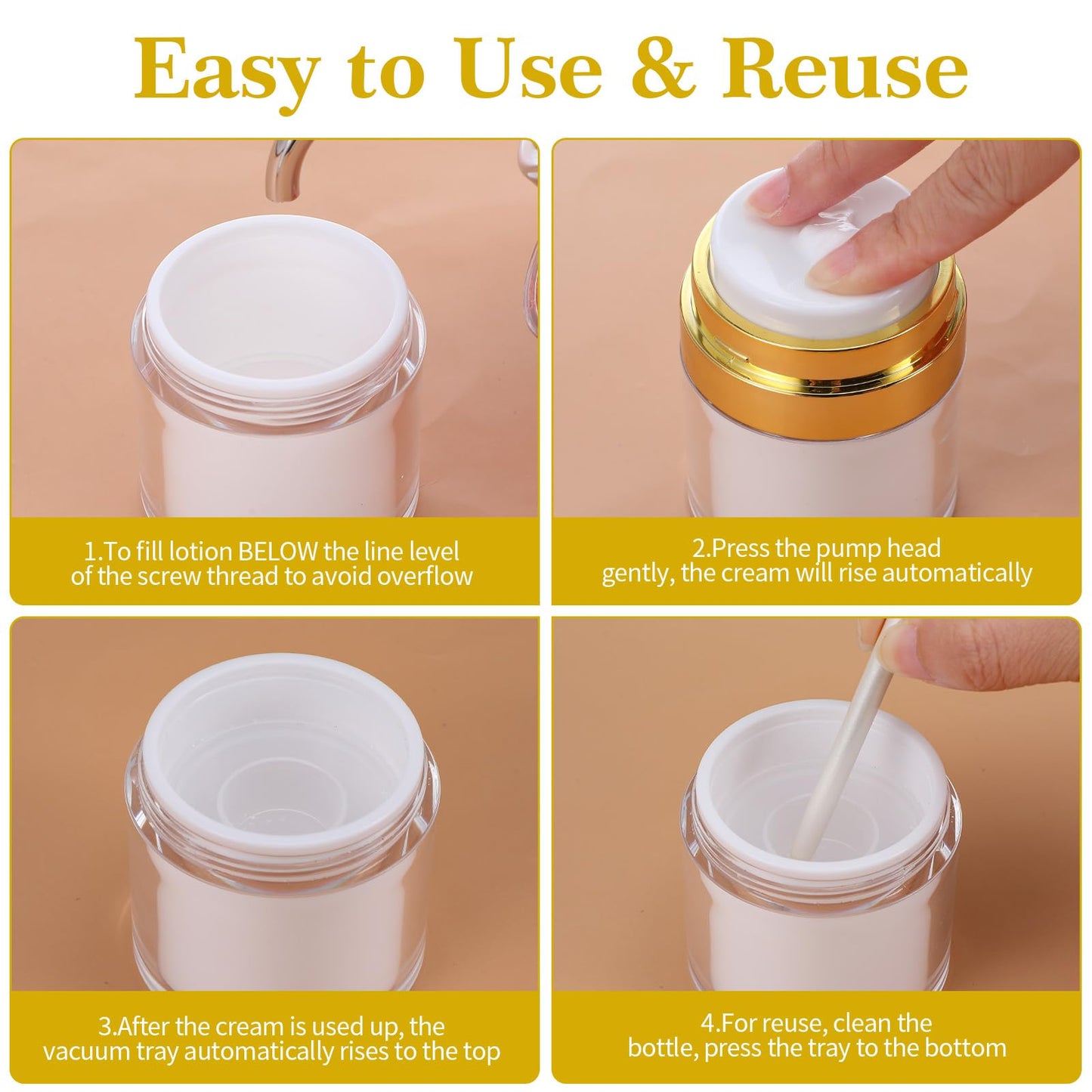 Easy to Use & Reuse

1.To fill lotion BELOW the line level of the screw thread to avoid overflow

2.Press the pump head gently, the cream will rise automatically

3.After the cream is used up, the vacuum tray automatically rises to the top

4.For reuse, clean the bottle, press the tray to the bottom