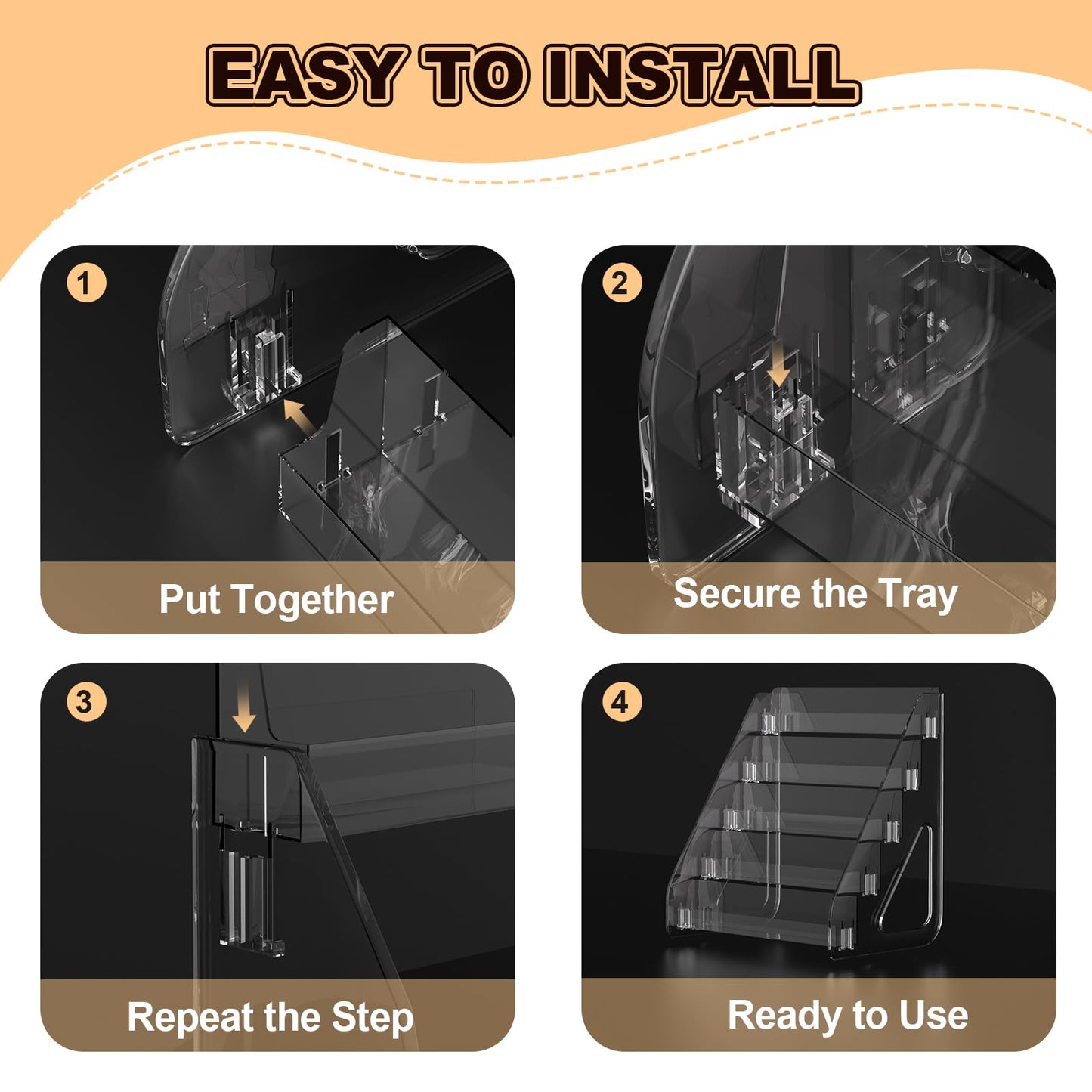 EASY TO INSTALL

1

Put Together

2

Secure the Tray

3

Repeat the Step

4

Ready to Use