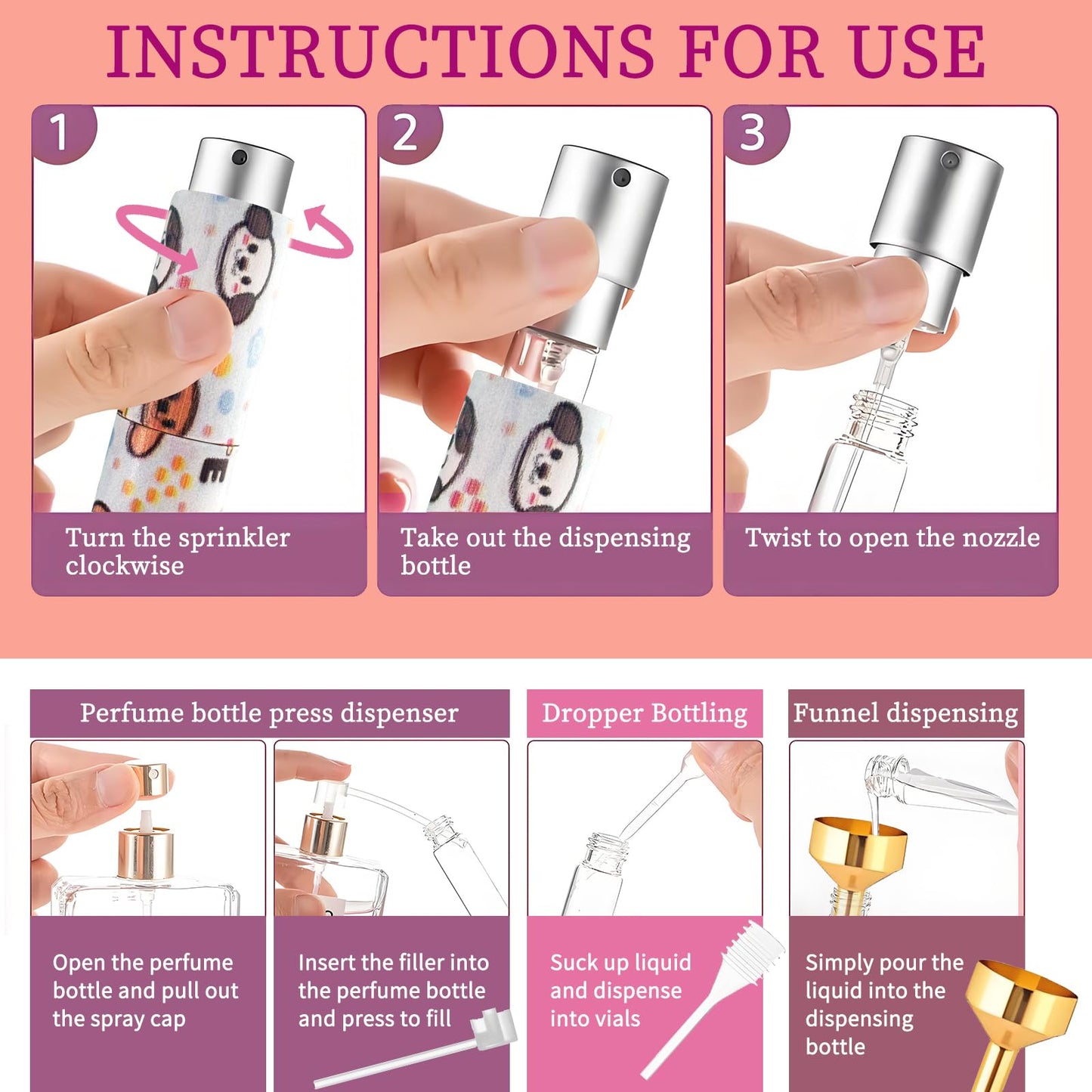 INSTRUCTIONS FOR USE

1

Turn the sprinkler clockwise

2

Take out the dispensing bottle

3

Twist to open the nozzle

Perfume bottle press dispenser

Open the perfume bottle and pull out the spray cap

Insert the filler into the perfume bottle and press to fill

Dropper Bottling

Suck up liquid and dispense into vials

Funnel dispensing

Simply pour the liquid into the dispensing bottle