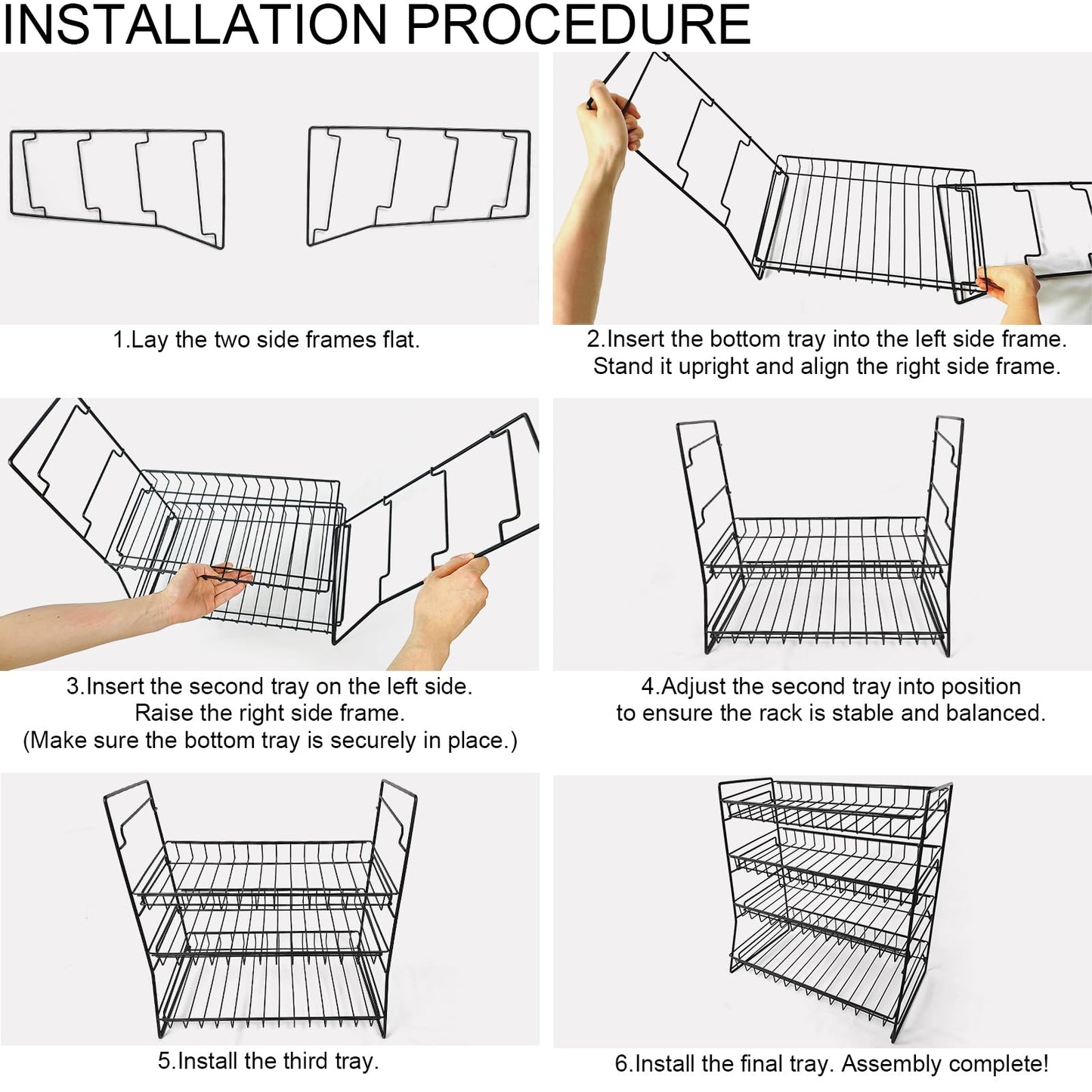 INSTALLATION PROCEDURE

1.Lay the two side frames flat.

2.Insert the bottom tray into the left side frame. Stand it upright and align the right side frame.

3.Insert the second tray on the left side. Raise the right side frame. (Make sure the bottom tray is securely in place.)

4.Adjust the second tray into position to ensure the rack is stable and balanced.

5.Install the third tray.

6.Install the final tray. Assembly complete!