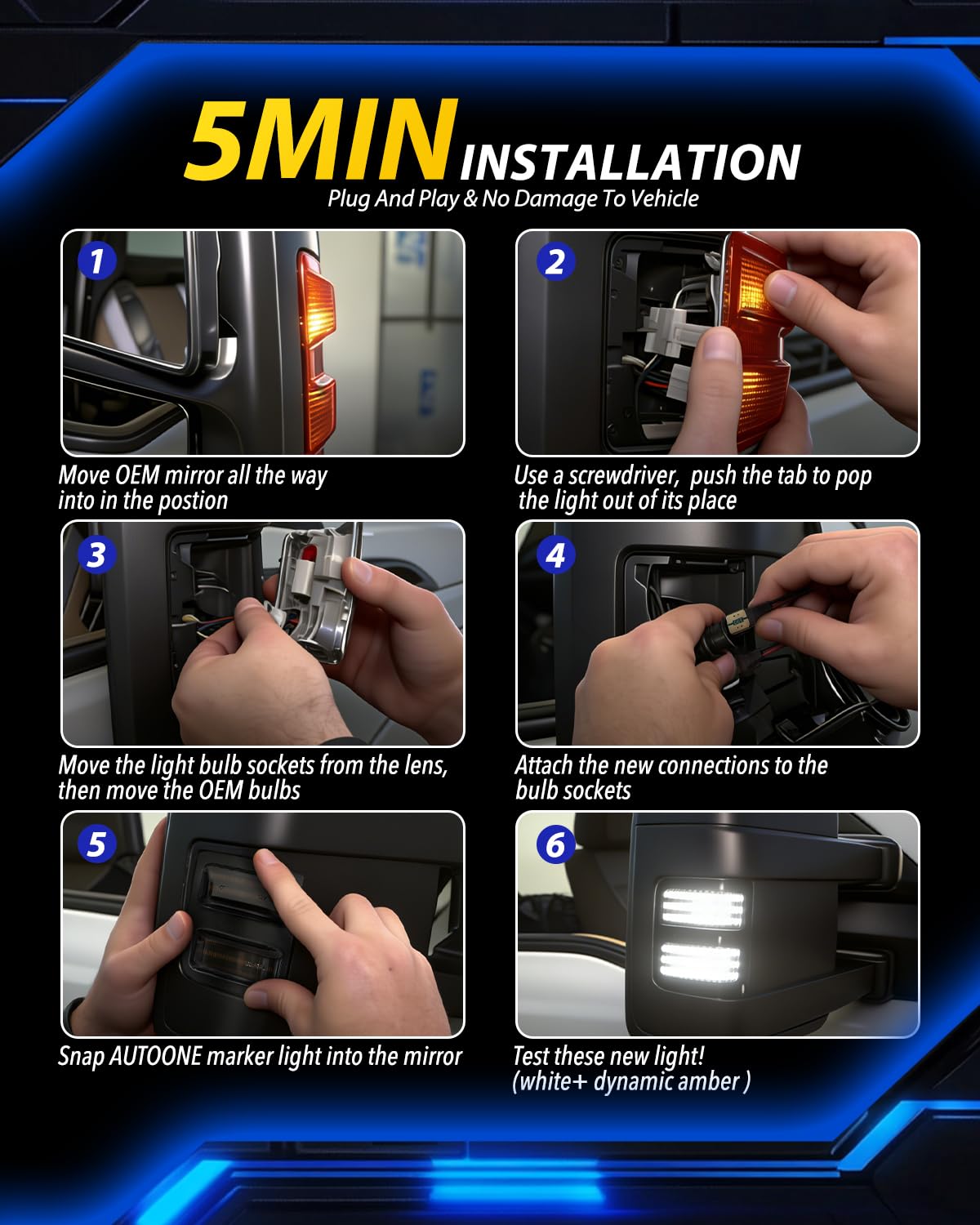 5MIN INSTALLATION
Plug And Play & No Damage To Vehicle

1

Move OEM mirror all the way into in the postion

2

Use a screwdriver,  push the tab to pop the light out of its place

3

Move the light bulb sockets from the lens, then move the OEM bulbs

4

Attach the new connections to the bulb sockets

5

Snap AUTOONE marker light into the mirror

6

Test these new light! (white+ dynamic amber )