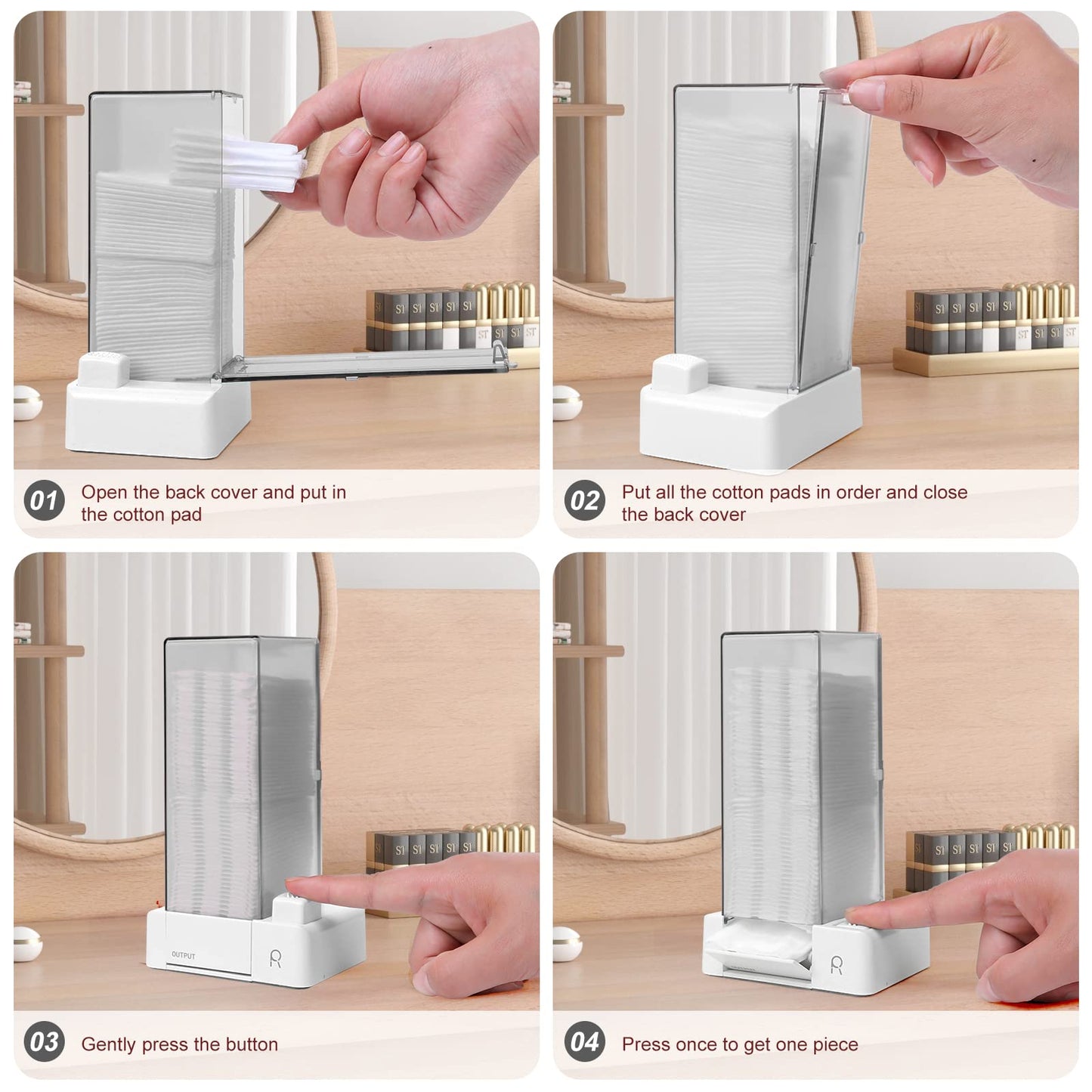 01 Open the back cover and put in the cotton pad

02 Put all the cotton pads in order and close the back cover

OUTPUT

03 Gently press the button

04 Press once to get one piece