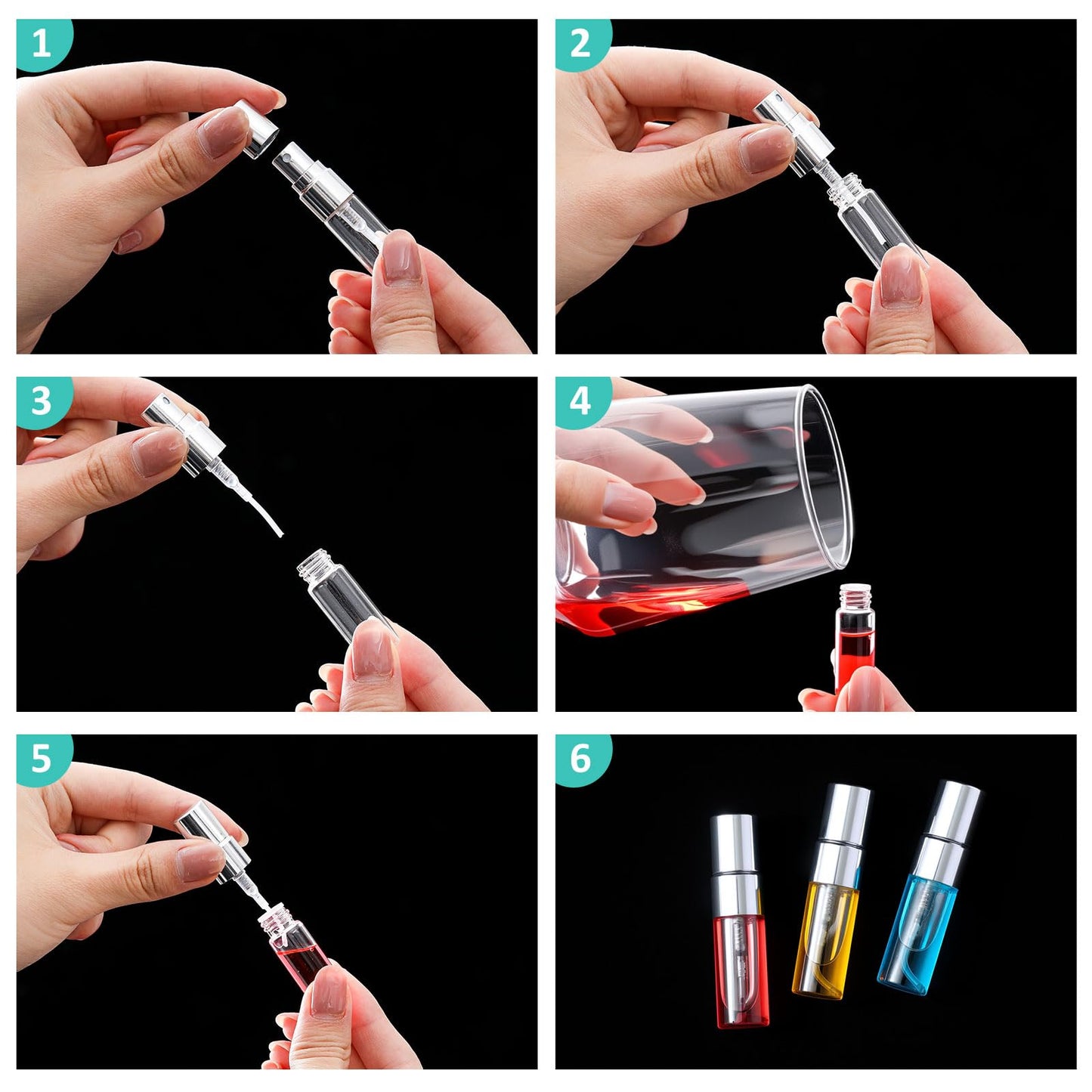 1
2
3
4
5
6