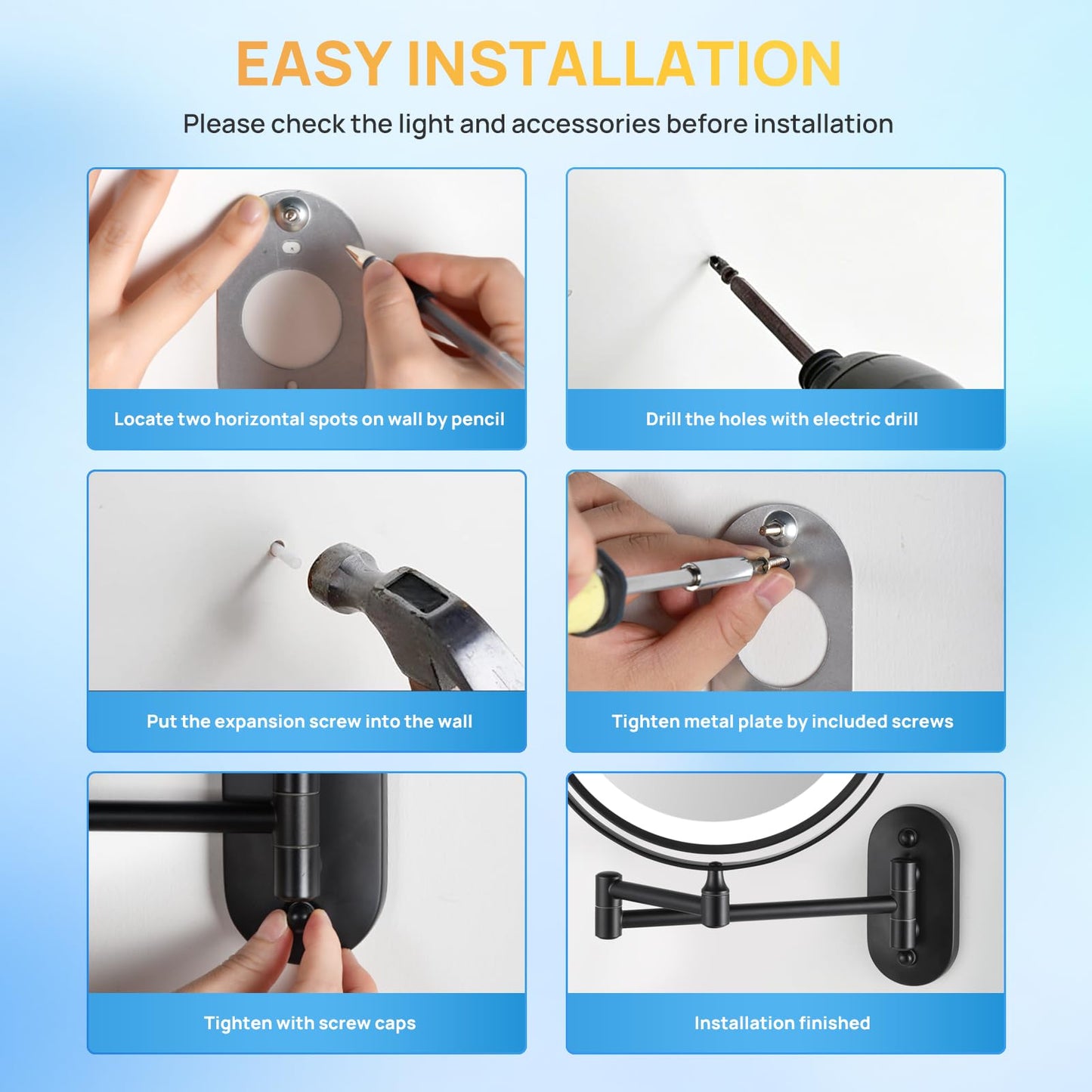 EASY INSTALLATION

Please check the light and accessories before installation

Locate two horizontal spots on wall by pencil

Drill the holes with electric drill

Put the expansion screw into the wall

Tighten metal plate by included screws

Tighten with screw caps

Installation finished