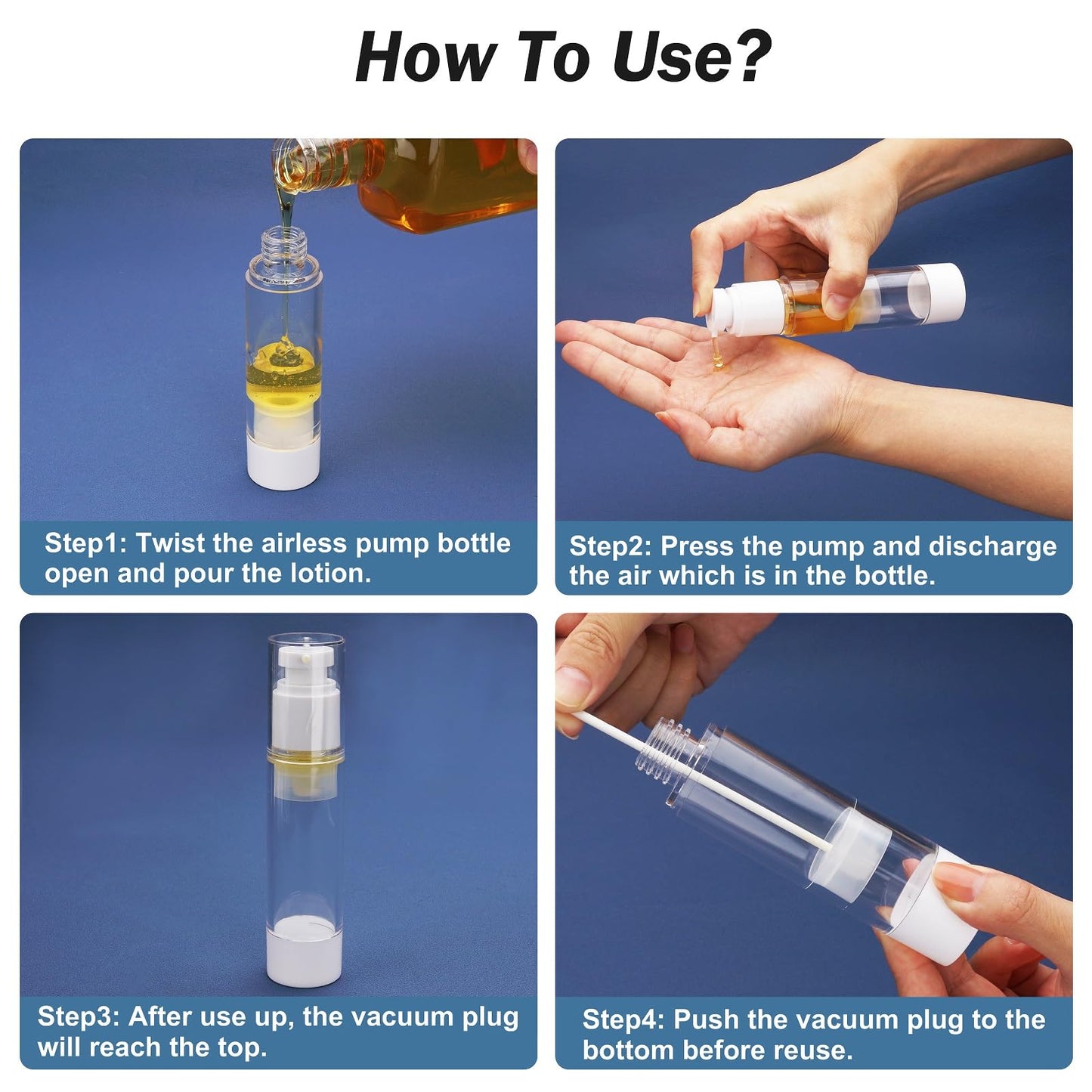 How To Use?

Step1: Twist the airless pump bottle open and pour the lotion.

Step2: Press the pump and discharge the air which is in the bottle.

Step3: After use up, the vacuum plug will reach the top.

Step4: Push the vacuum plug to the bottom before reuse.