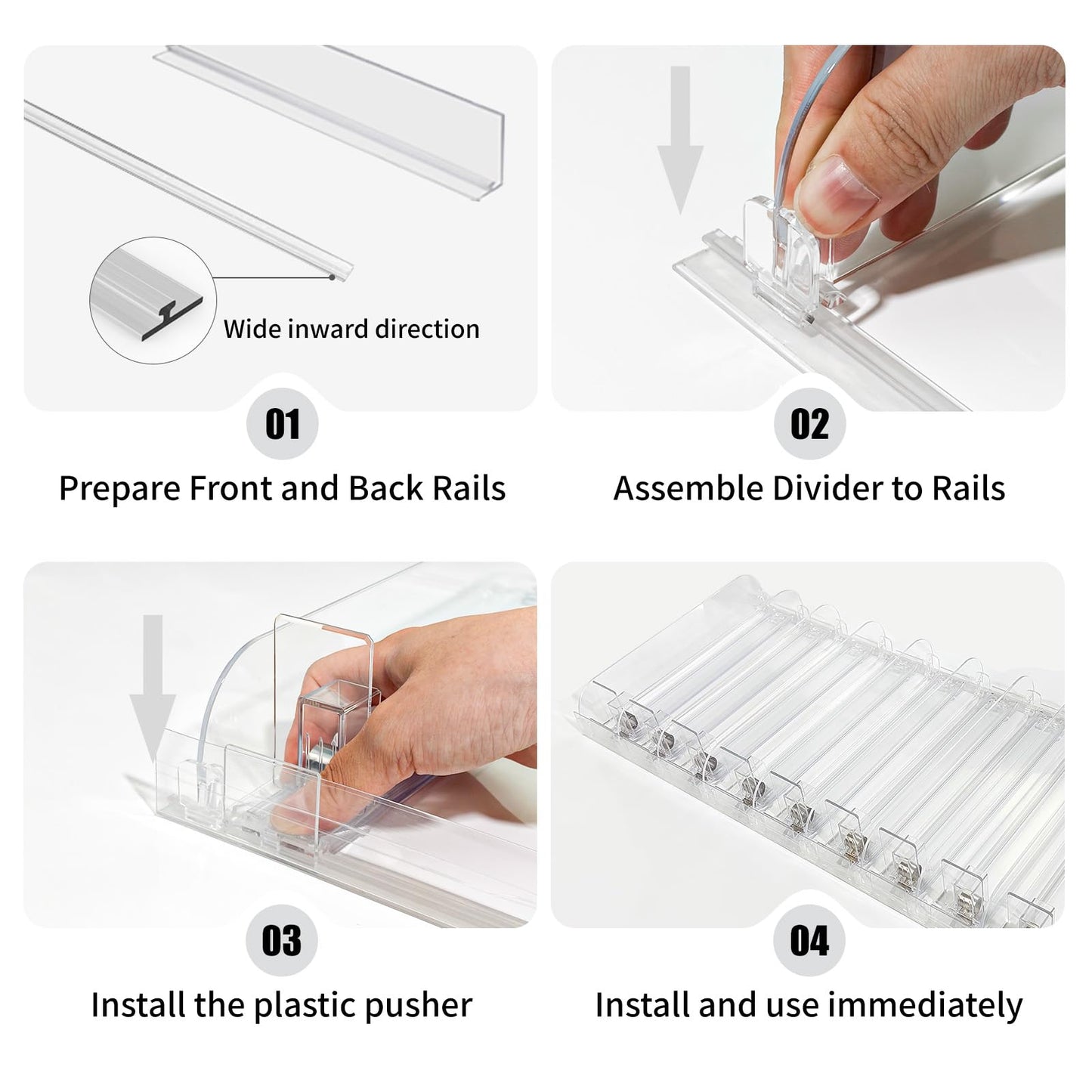 Wide inward direction

01

Prepare Front and Back Rails

02

Assemble Divider to Rails

03

Install the plastic pusher

04

Install and use immediately