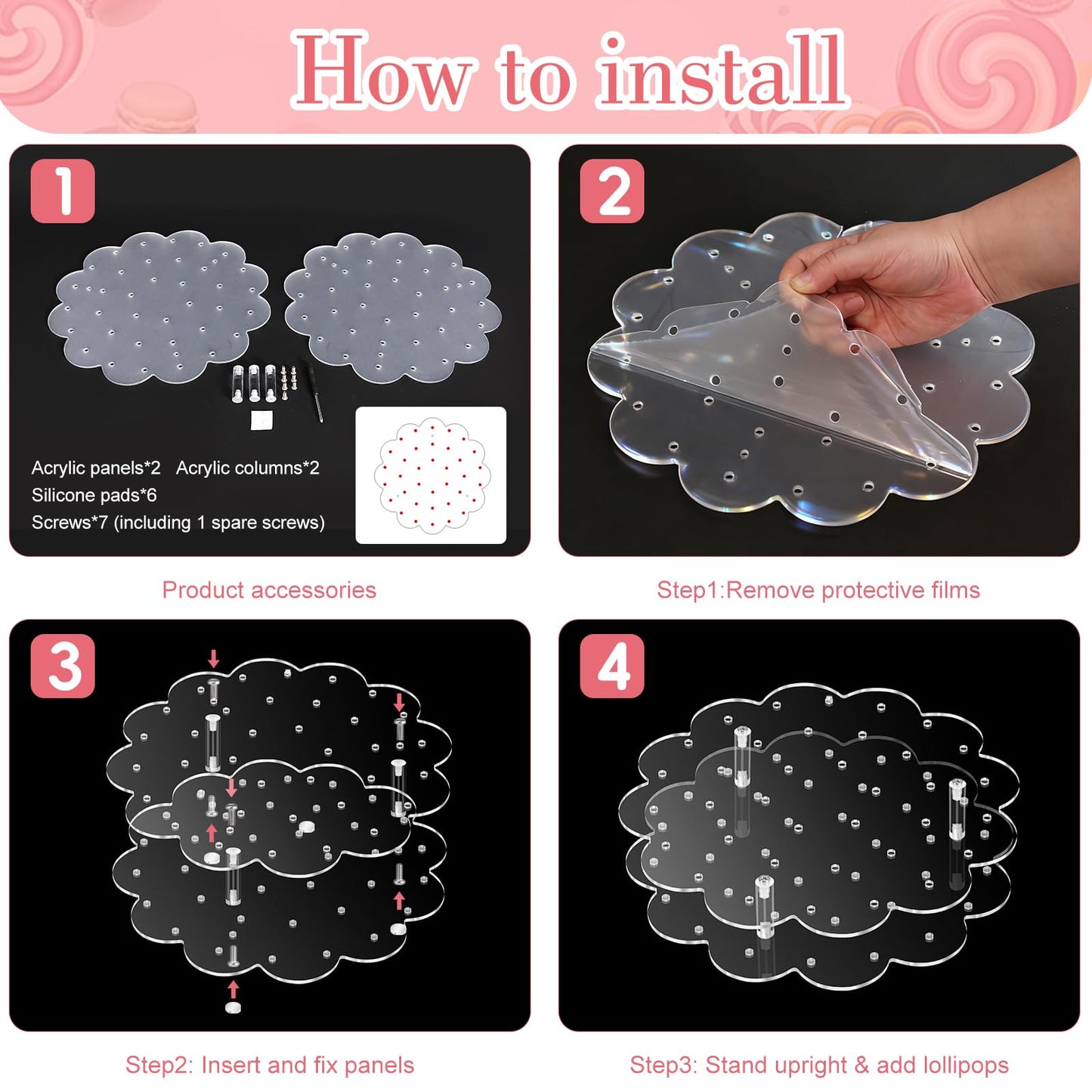 How to install

1

Acrylic panels*2 Acrylic columns*2
Silicone pads*6
Screws*7 (including 1 spare screws)

Product accessories

2

Step1:Remove protective films

3

Step2: Insert and fix panels

4

Step3: Stand upright & add lollipops