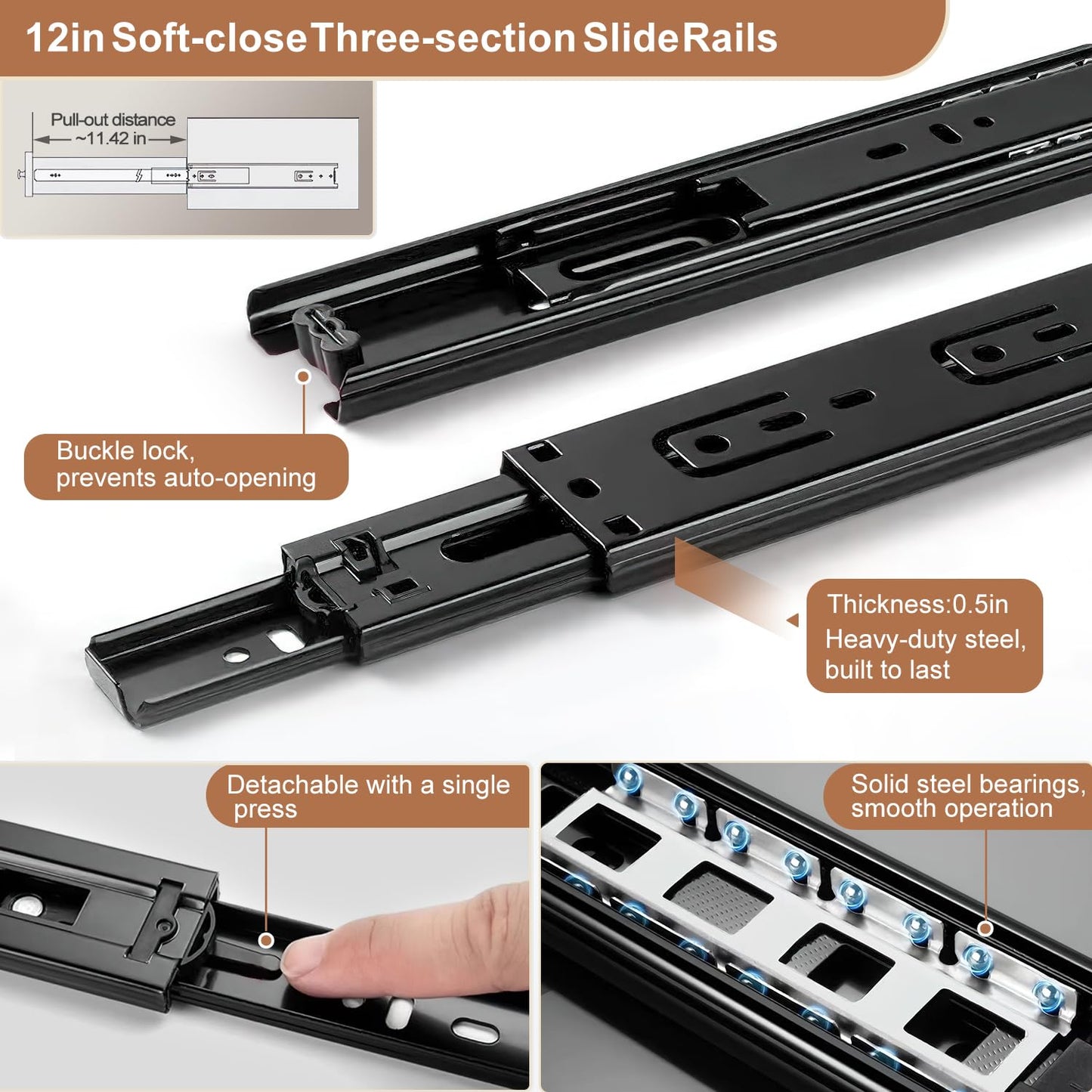 12in Soft-close Three-section Slide Rails

Pull-out distance
~11.42 in

Buckle lock,
prevents auto-opening

Thickness:0.5in
Heavy-duty steel,
built to last

Detachable with a single press

Solid steel bearings,
smooth operation