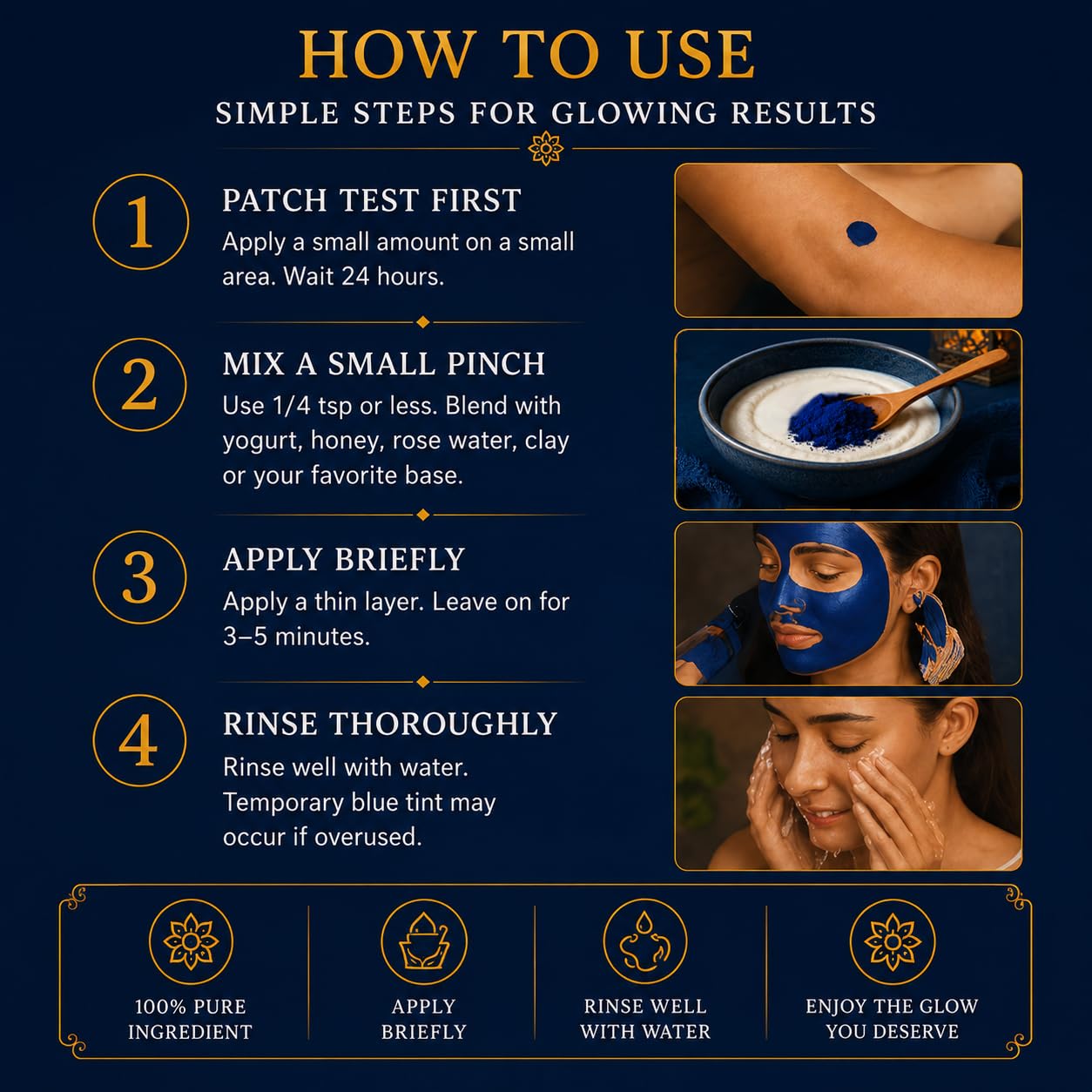 HOW TO USE

SIMPLE STEPS FOR GLOWING RESULTS

1

PATCH TEST FIRST

Apply a small amount on a small area. Wait 24 hours.

2

MIX A SMALL PINCH

Use 1/4 tsp or less. Blend with yogurt, honey, rose water, clay or your favorite base.

3

APPLY BRIEFLY

Apply a thin layer. Leave on for 3–5 minutes.

4

RINSE THOROUGHLY

Rinse well with water. Temporary blue tint may occur if overused.

100% PURE
INGREDIENT

APPLY
BRIEFLY

RINSE WELL
WITH WATER

ENJOY THE GLOW
YOU DESERVE