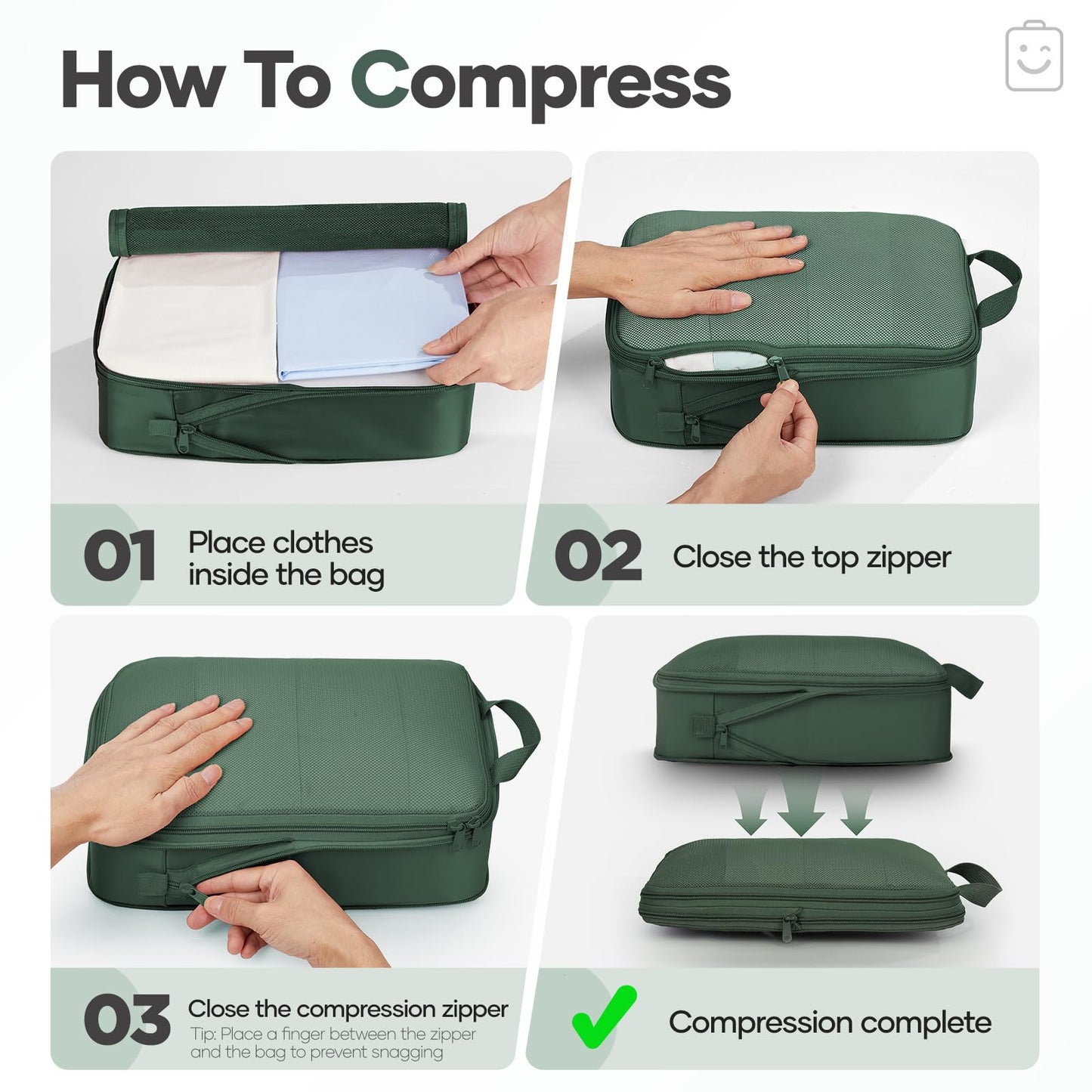 How To Compress

01 Place clothes inside the bag

02 Close the top zipper

03 Close the compression zipper
Tip: Place a finger between the zipper and the bag to prevent snagging

Compression complete