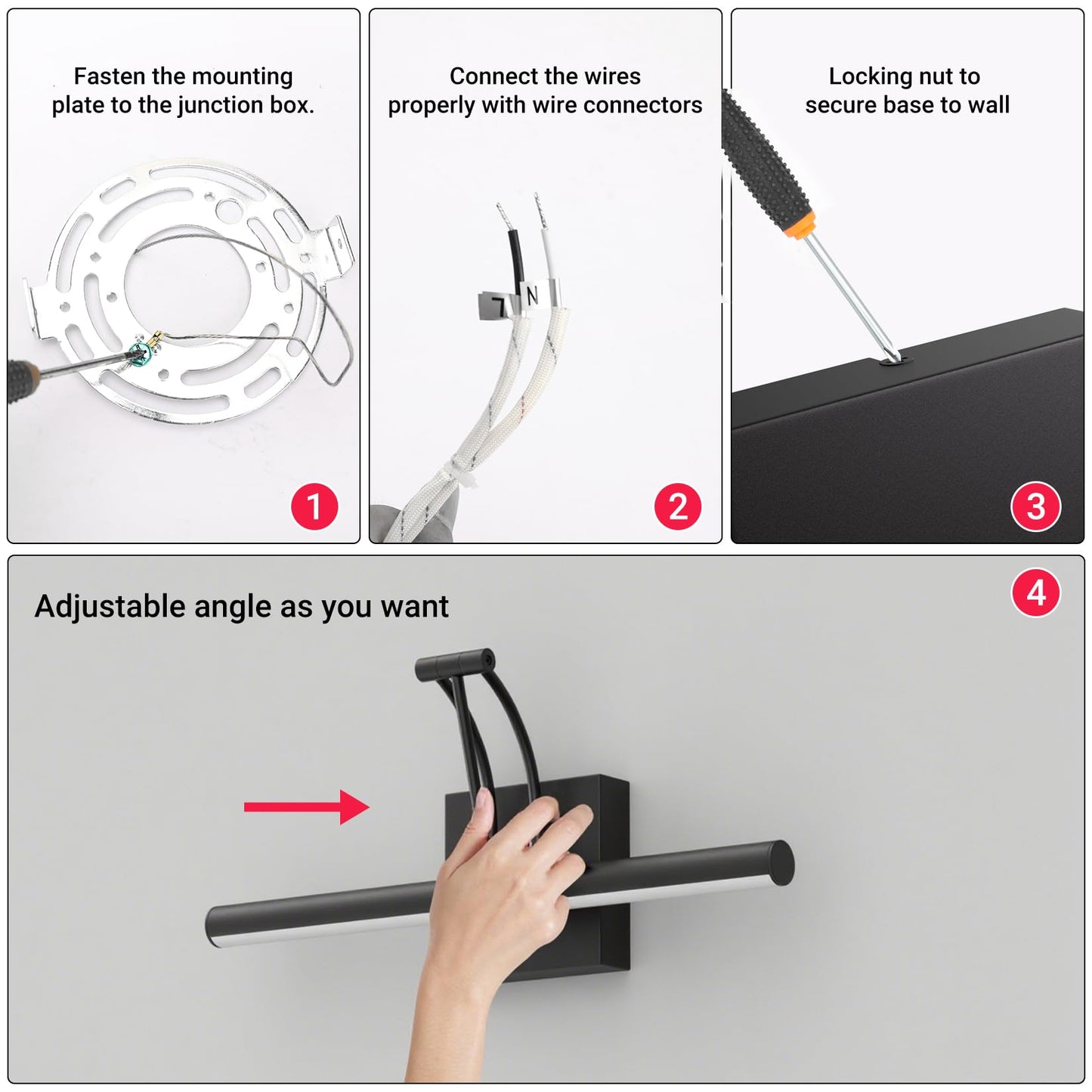 Fasten the mounting plate to the junction box.

1

Connect the wires properly with wire connectors

L N

2

Locking nut to secure base to wall

3

Adjustable angle as you want

4