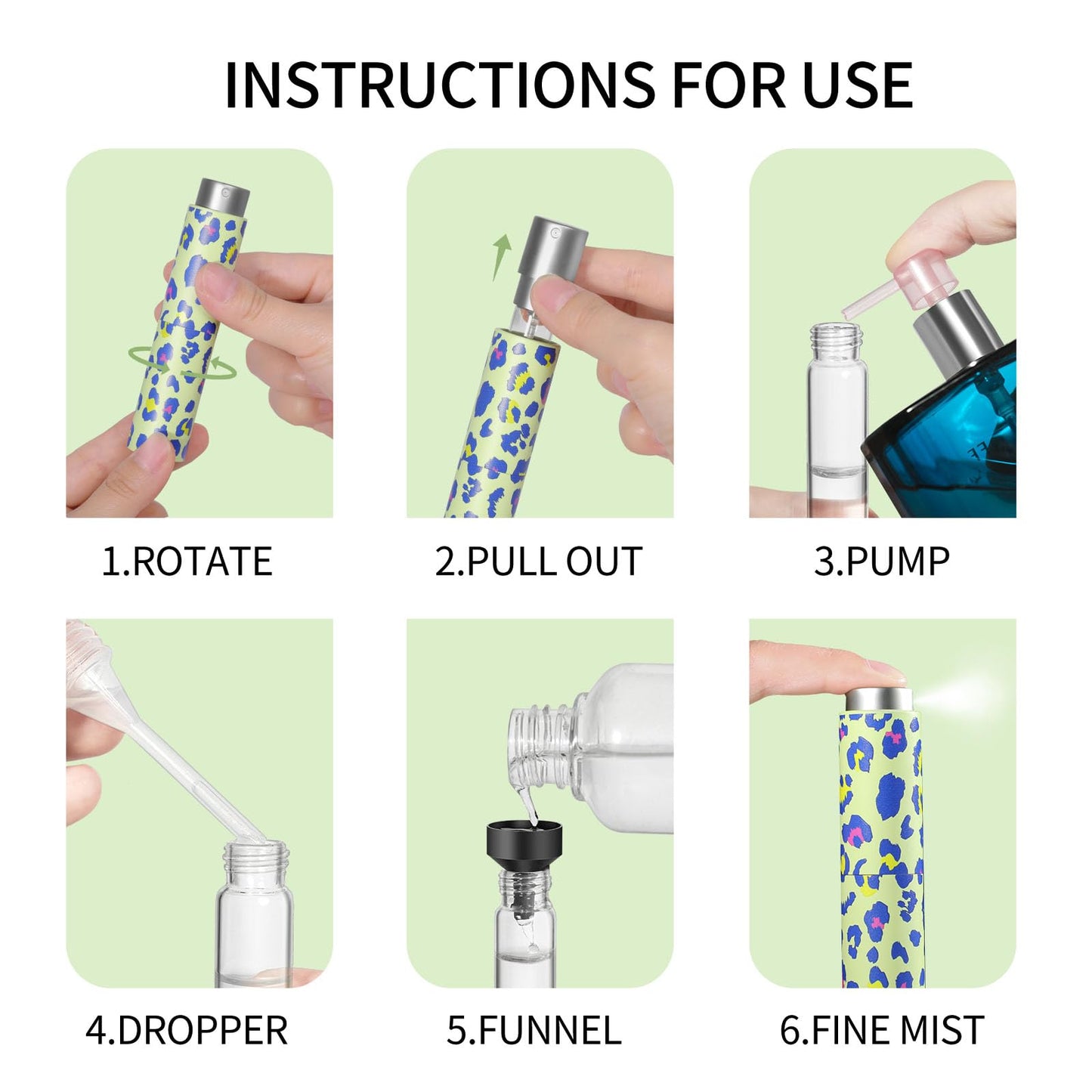 INSTRUCTIONS FOR USE

1.ROTATE

2.PULL OUT

3.PUMP

4.DROPPER

5.FUNNEL

6.FINE MIST