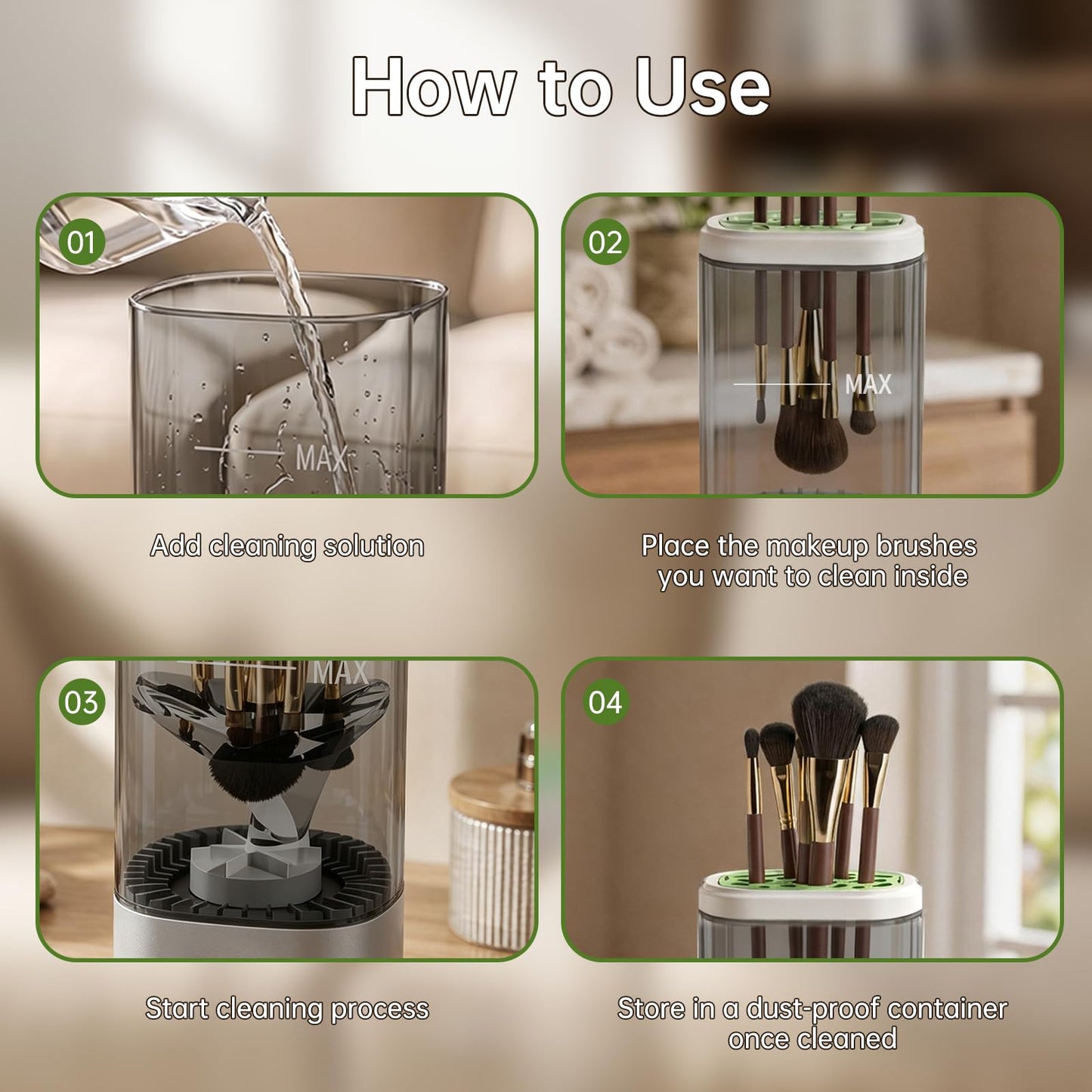 How to Use

01

MAX

Add cleaning solution

02

MAX

Place the makeup brushes you want to clean inside

03

MAX

Start cleaning process

04

Store in a dust-proof container once cleaned