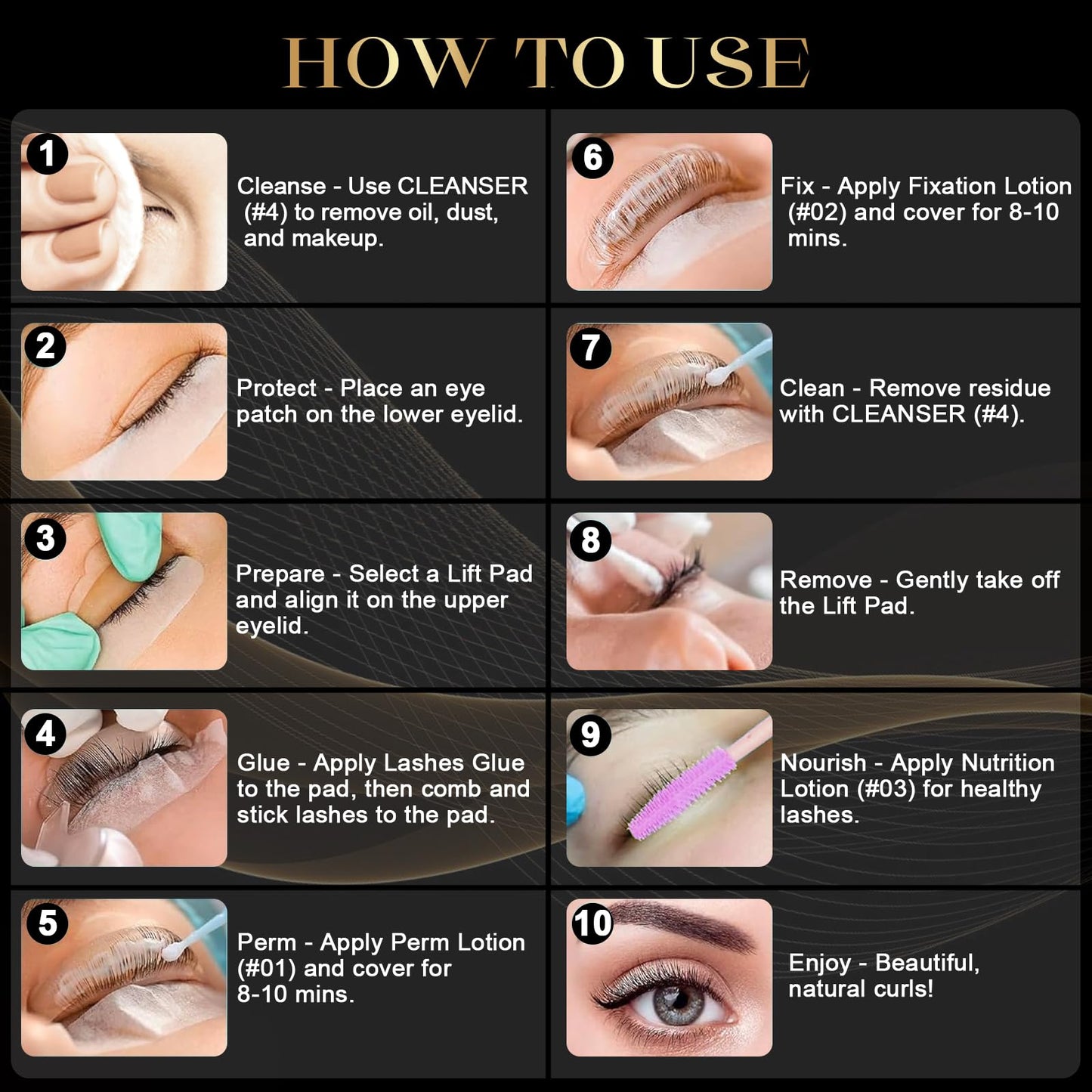 HOW TO USE

1

Cleanse - Use CLEANSER (#4) to remove oil, dust, and makeup.

2

Protect - Place an eye patch on the lower eyelid.

3

Prepare - Select a Lift Pad and align it on the upper eyelid.

4

Glue - Apply Lashes Glue to the pad, then comb and stick lashes to the pad.

5

Perm - Apply Perm Lotion (#01) and cover for 8-10 mins.

6

Fix - Apply Fixation Lotion (#02) and cover for 8-10 mins.

7

Clean - Remove residue with CLEANSER (#4).

8

Remove - Gently take off the Lift Pad.

9

Nourish - Apply Nutrition Lotion (#03) for healthy lashes.

10

Enjoy - Beautiful, natural curls!