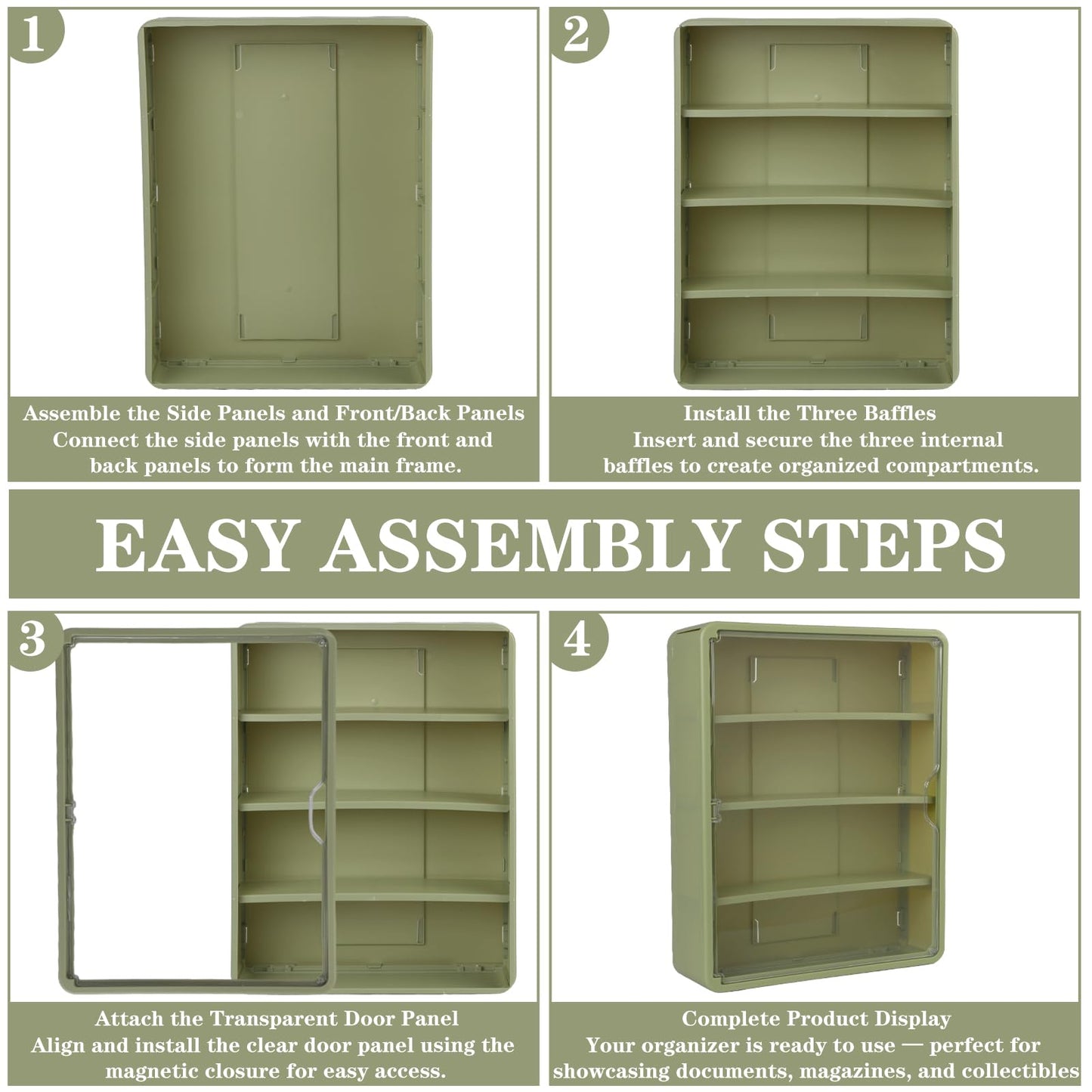 1

Assemble the Side Panels and Front/Back Panels
Connect the side panels with the front and back panels to form the main frame.

2

Install the Three Baffles
Insert and secure the three internal baffles to create organized compartments.

EASY ASSEMBLY STEPS

3

Attach the Transparent Door Panel
Align and install the clear door panel using the magnetic closure for easy access.

4

Complete Product Display
Your organizer is ready to use — perfect for showcasing documents, magazines, and collectibles