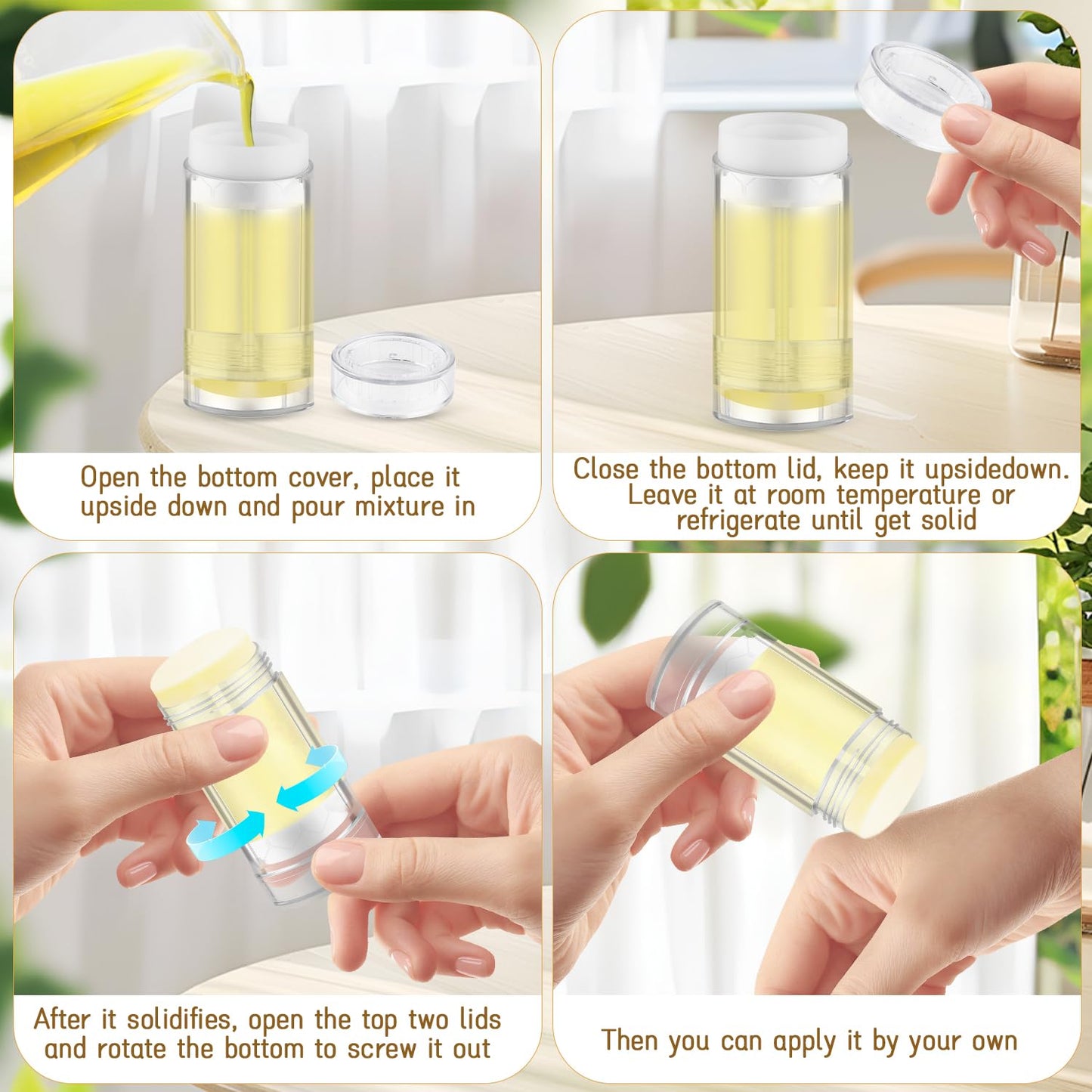 Open the bottom cover, place it upside down and pour mixture in

Close the bottom lid, keep it upsidedown. Leave it at room temperature or refrigerate until get solid

After it solidifies, open the top two lids and rotate the bottom to screw it out

Then you can apply it by your own