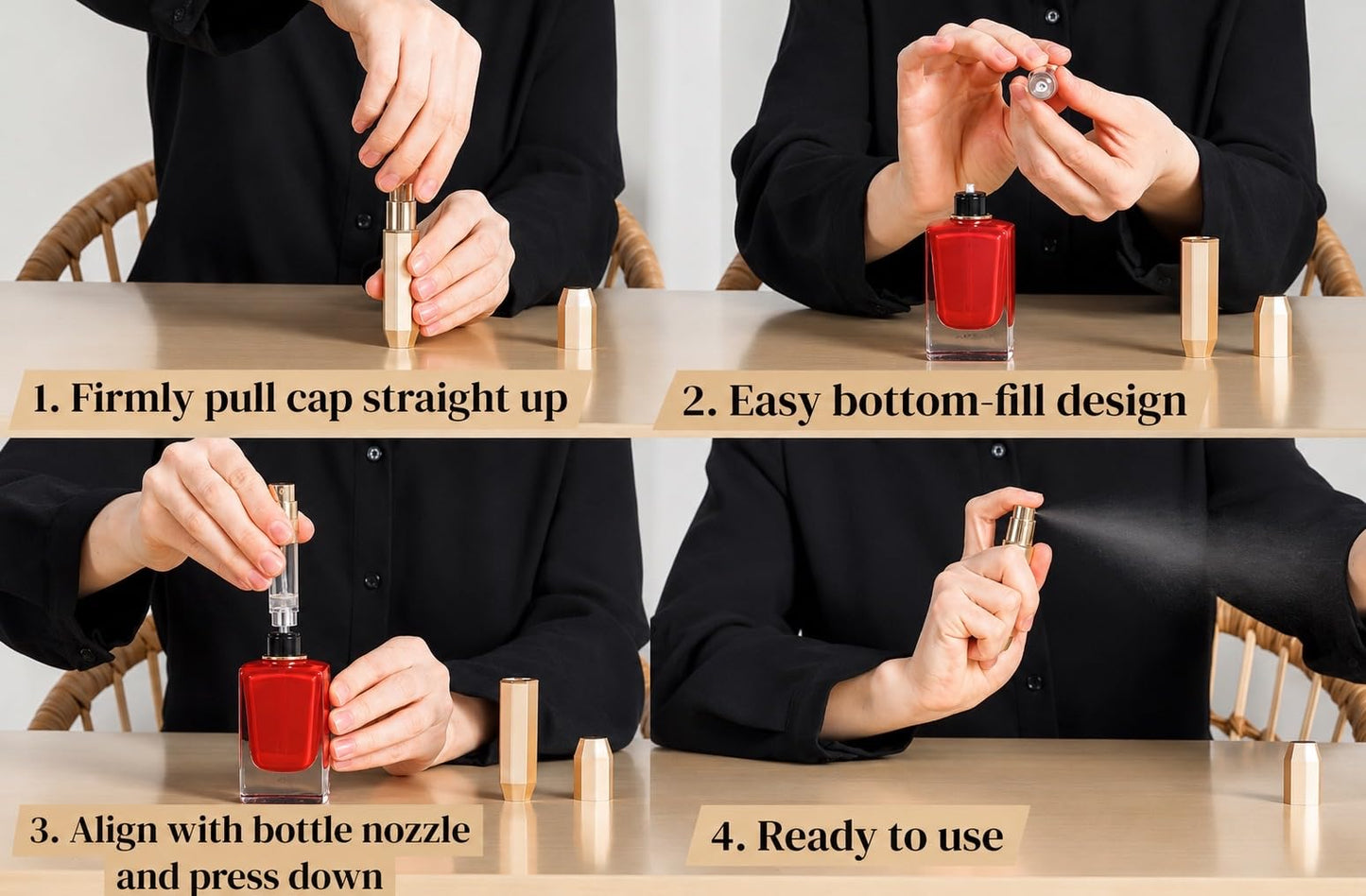 1. Firmly pull cap straight up

2. Easy bottom-fill design

3. Align with bottle nozzle and press down

4. Ready to use