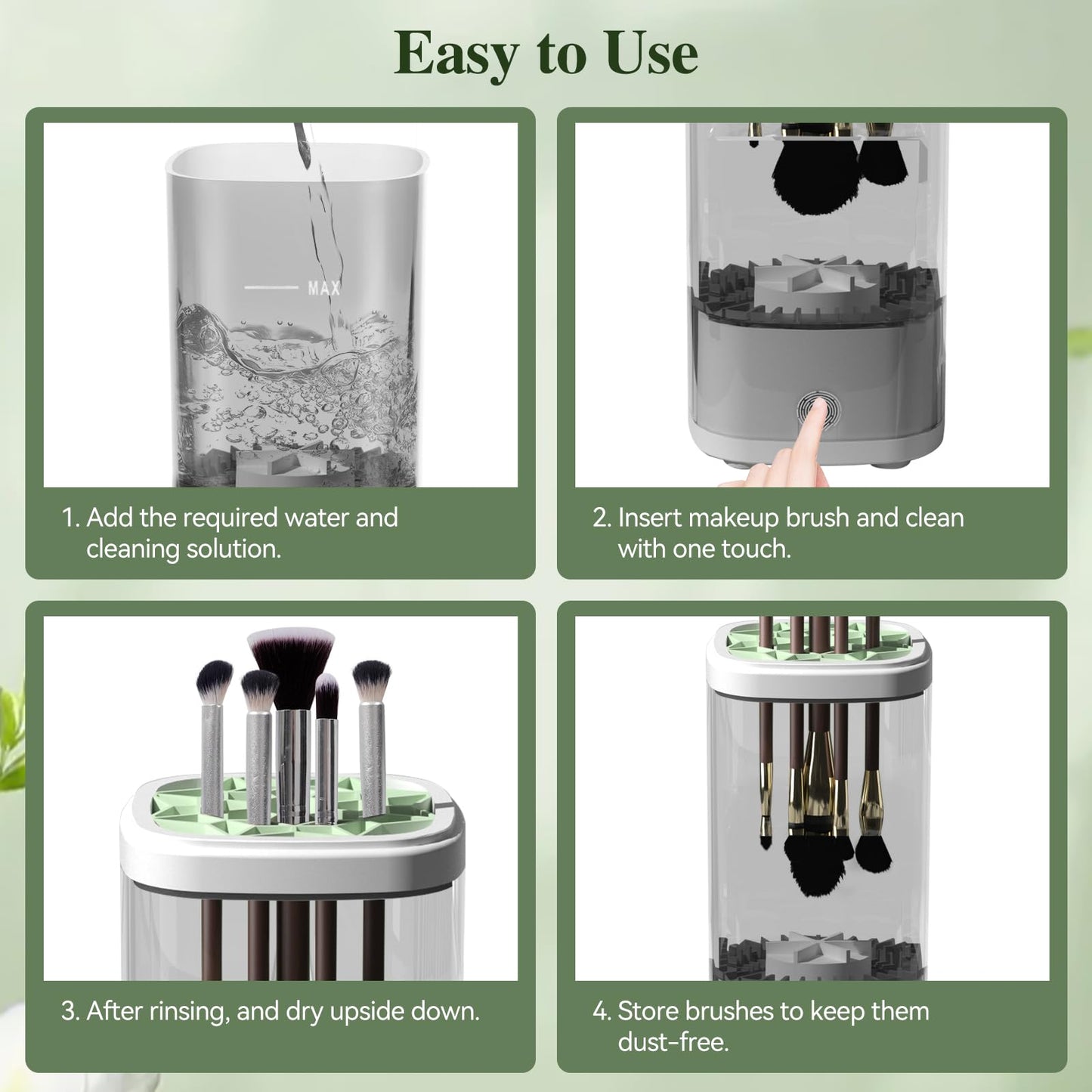 Easy to Use

MAX

1. Add the required water and cleaning solution.

2. Insert makeup brush and clean with one touch.

3. After rinsing, and dry upside down.

4. Store brushes to keep them dust-free.