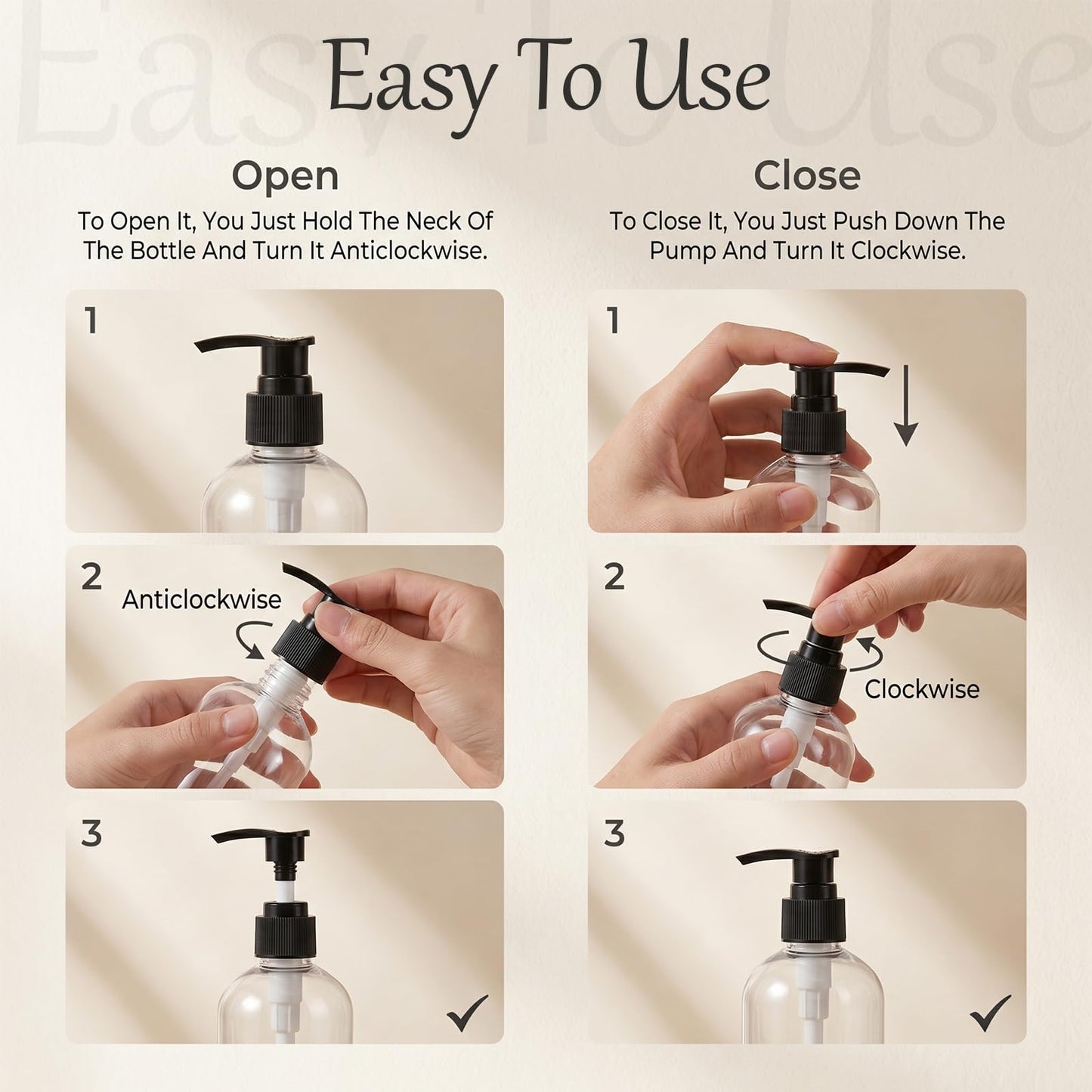 Easy To Use

Open

To Open It, You Just Hold The Neck Of The Bottle And Turn It Anticlockwise.

1

2

Anticlockwise

3

✓

Close

To Close It, You Just Push Down The Pump And Turn It Clockwise.

1

2

Clockwise

3

✓

Easy To Use