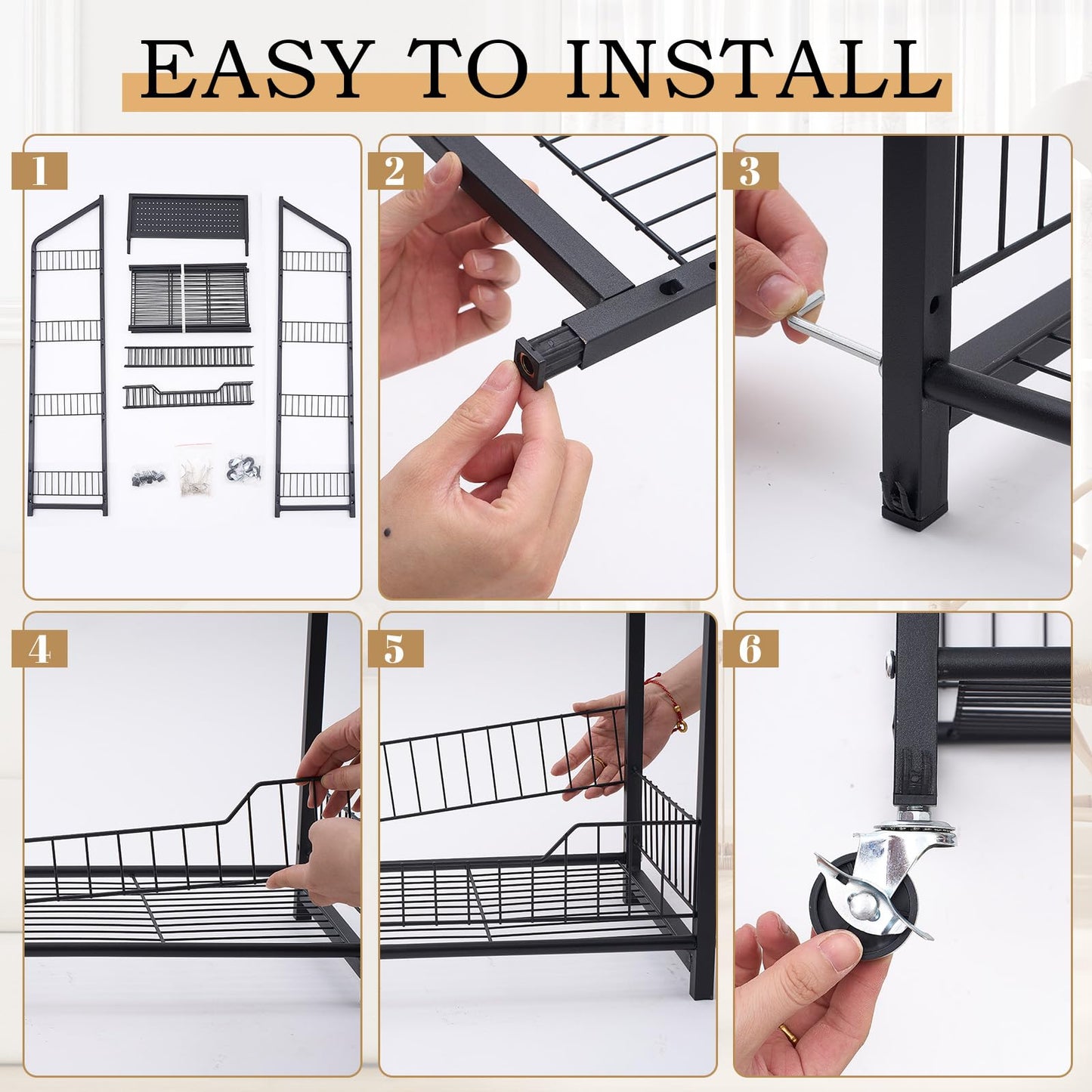 EASY TO INSTALL

1

2

3

4

5

6