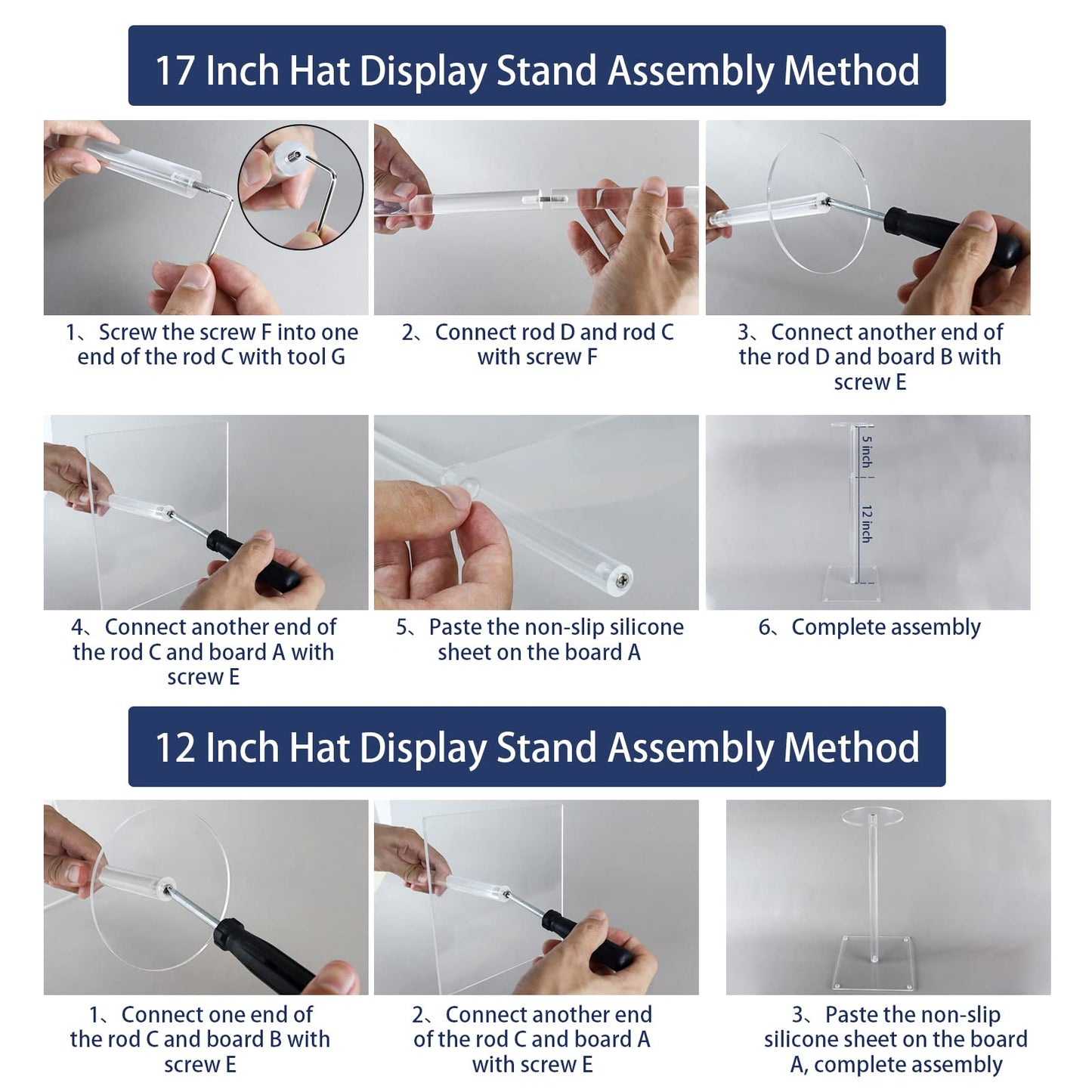 17 Inch Hat Display Stand Assembly Method

1、Screw the screw F into one end of the rod C with tool G

2、Connect rod D and rod C with screw F

3、Connect another end of the rod D and board B with screw E

4、Connect another end of the rod C and board A with screw E

5、Paste the non-slip silicone sheet on the board A

5 inch

12 inch

6、Complete assembly

12 Inch Hat Display Stand Assembly Method

1、Connect one end of the rod C and board B with screw E

2、Connect another end of the rod C and board A with screw E

3、Paste the non-slip silicone sheet on the board A, complete assembly