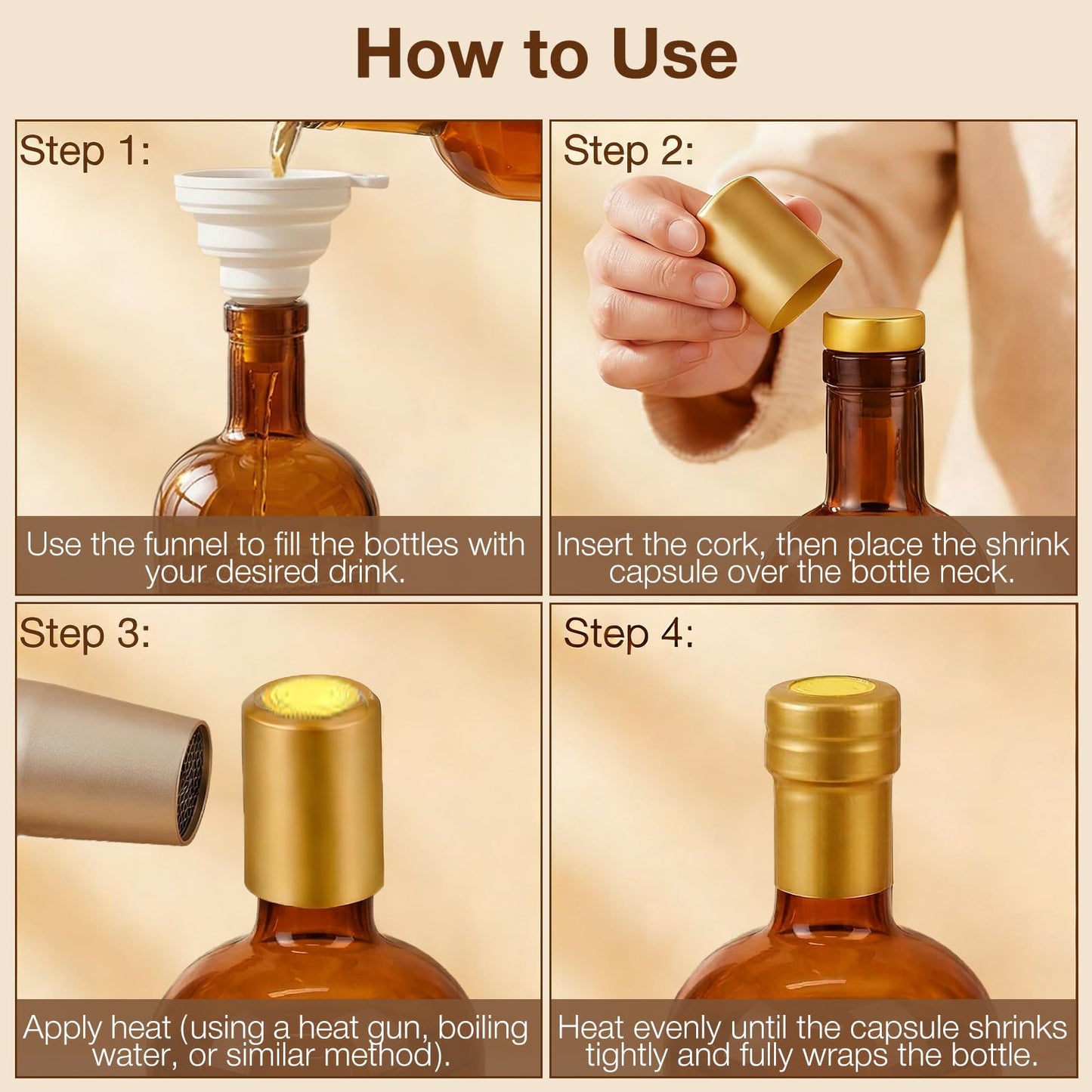 How to Use

Step 1:

Use the funnel to fill the bottles with your desired drink.

Step 2:

Insert the cork, then place the shrink capsule over the bottle neck.

Step 3:

Apply heat (using a heat gun, boiling water, or similar method).

Step 4:

Heat evenly until the capsule shrinks tightly and fully wraps the bottle.