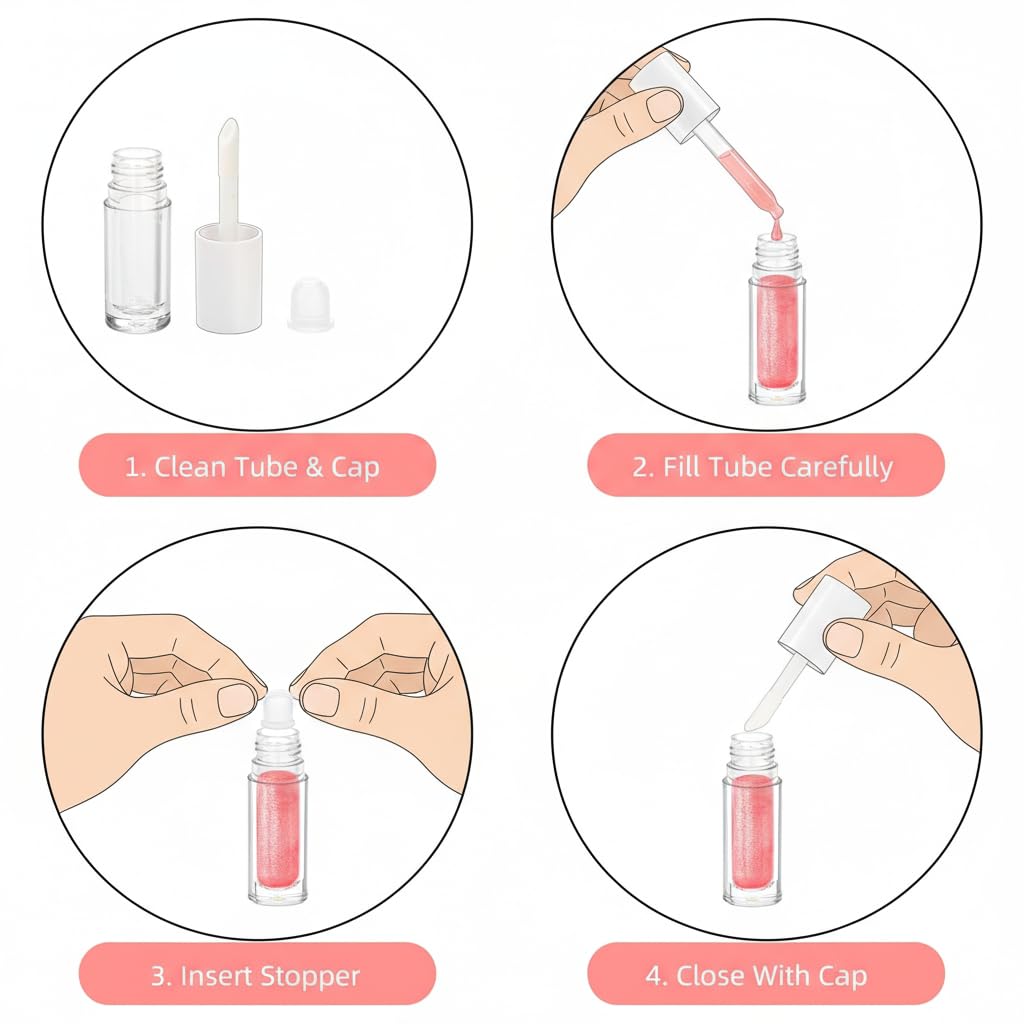 1. Clean Tube & Cap

2. Fill Tube Carefully

3. Insert Stopper

4. Close With Cap