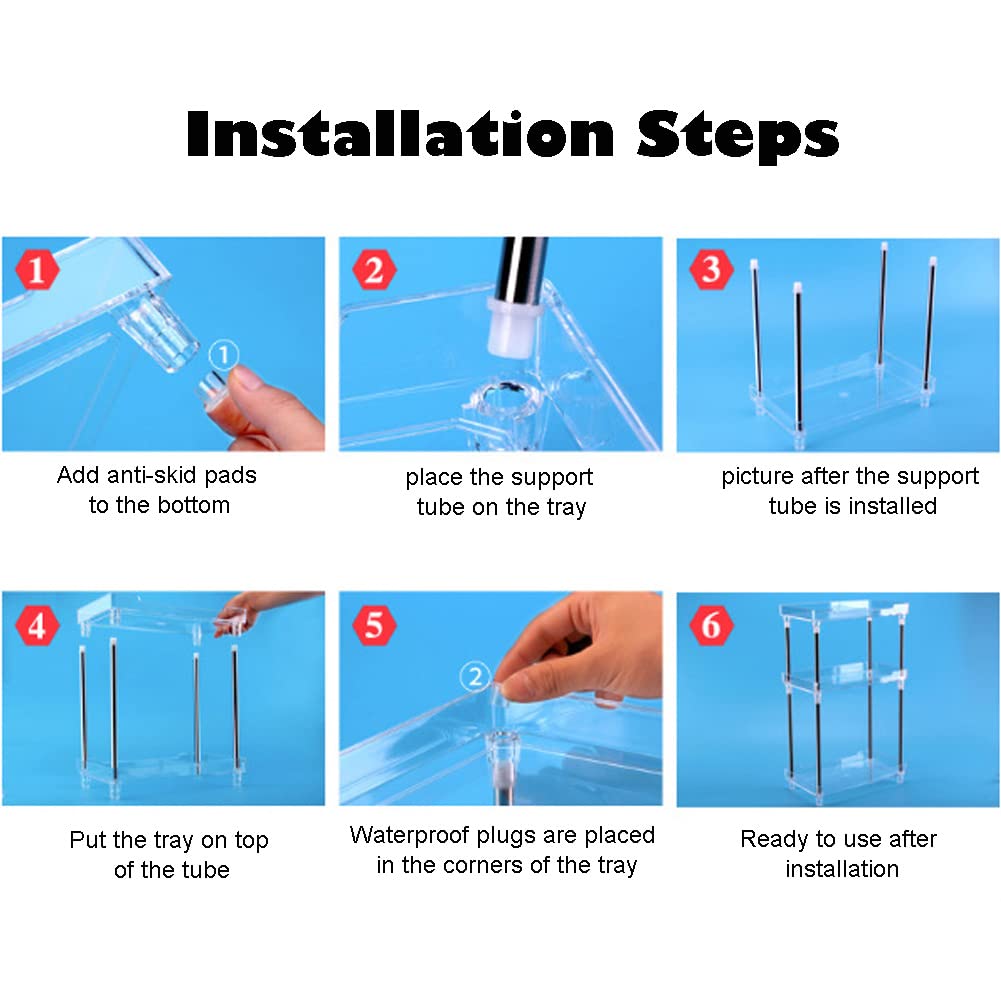 Installation Steps

1

①

Add anti-skid pads to the bottom

2

place the support tube on the tray

3

picture after the support tube is installed

4

Put the tray on top of the tube

5

②

Waterproof plugs are placed in the corners of the tray

6

Ready to use after installation