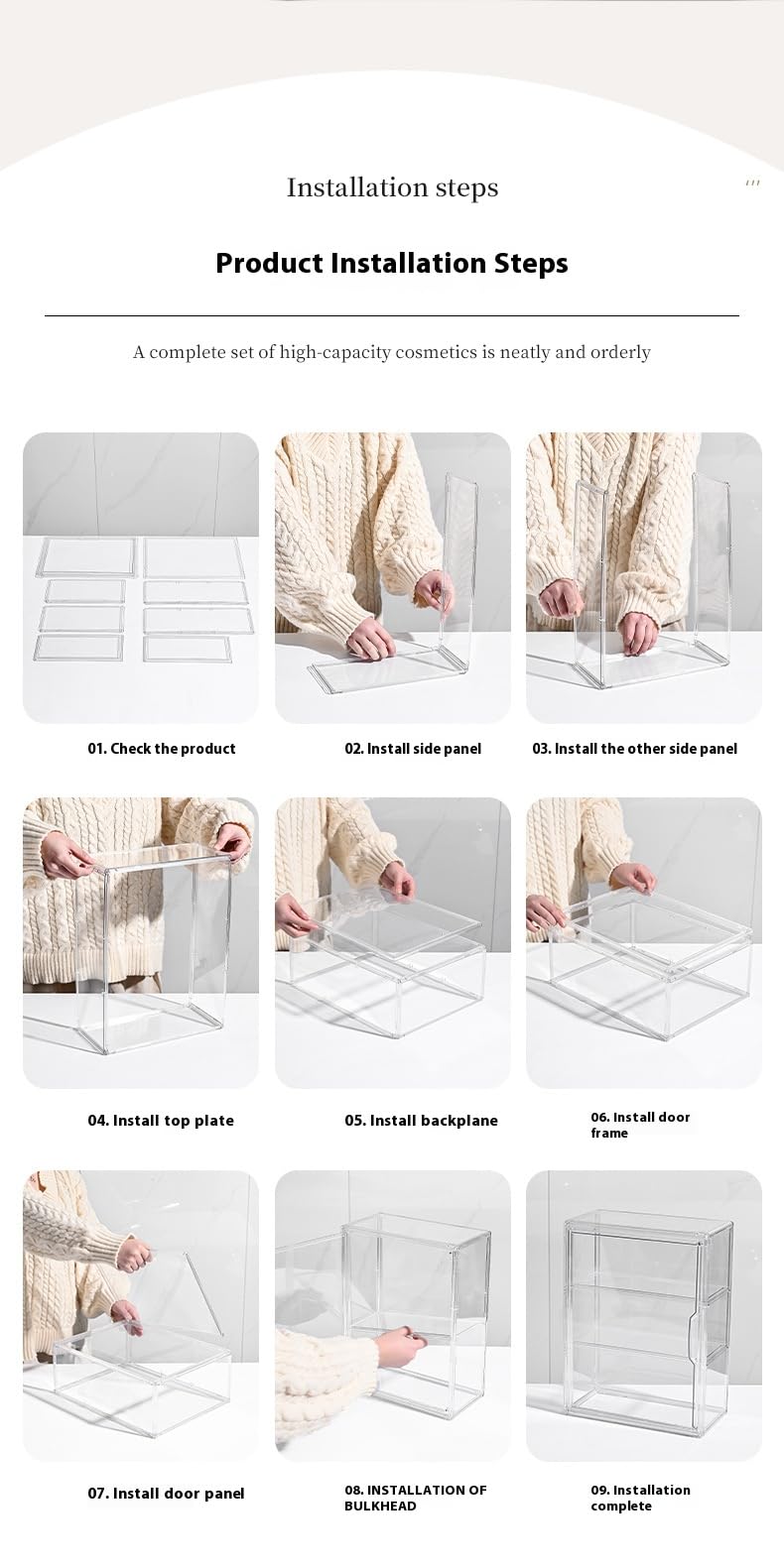 Installation steps

Product Installation Steps

A complete set of high-capacity cosmetics is neatly and orderly

01. Check the product

02. Install side panel

03. Install the other side panel

04. Install top plate

05. Install backplane

06. Install door frame

07. Install door panel

08. INSTALLATION OF BULKHEAD

09. Installation complete