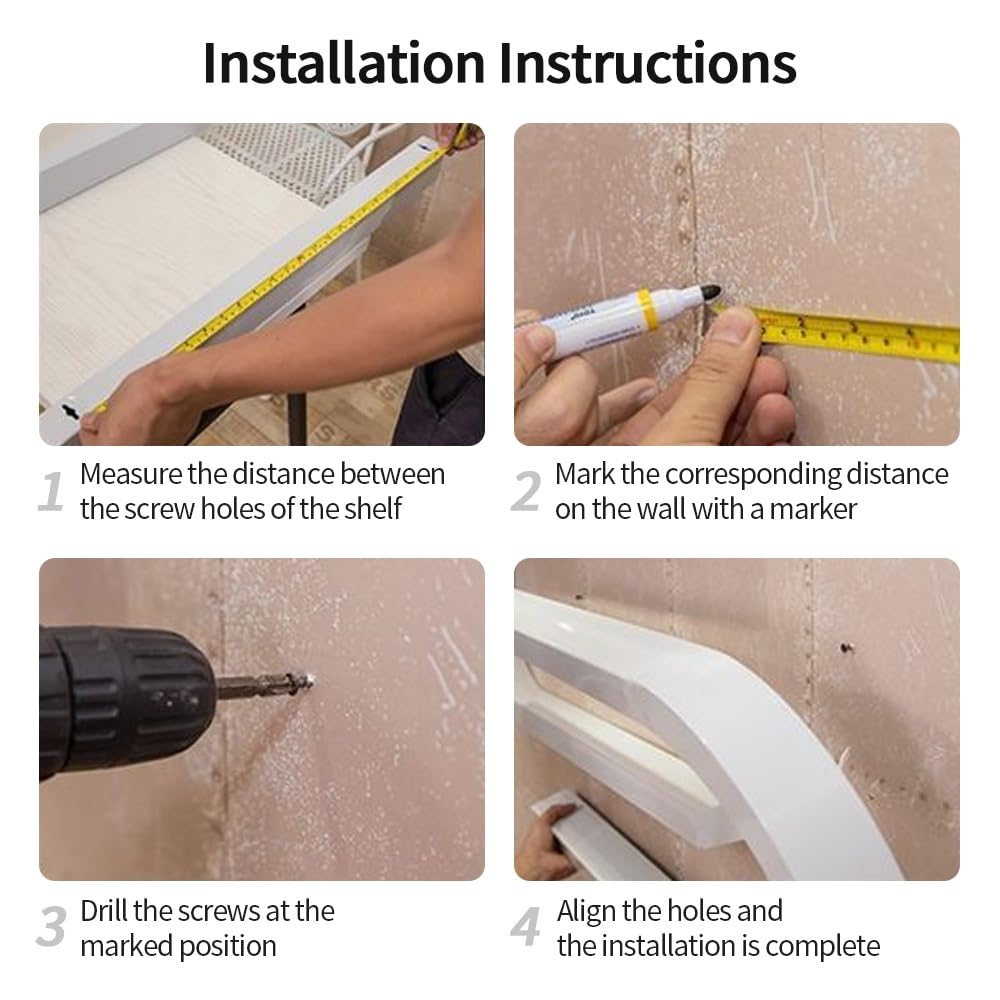 Installation Instructions

1 Measure the distance between the screw holes of the shelf

2 Mark the corresponding distance on the wall with a marker

3 Drill the screws at the marked position

4 Align the holes and the installation is complete