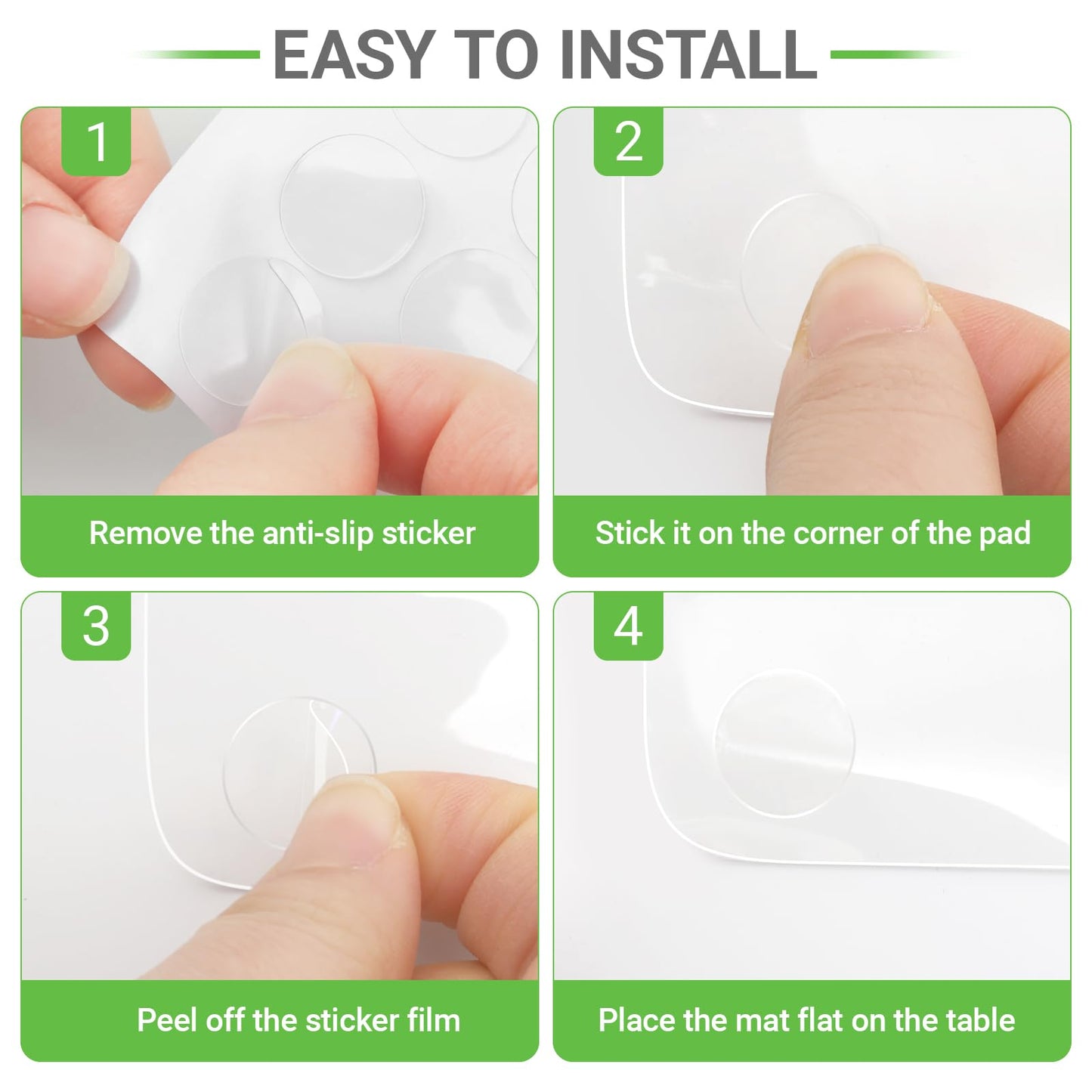 EASY TO INSTALL

1

Remove the anti-slip sticker

2

Stick it on the corner of the pad

3

Peel off the sticker film

4

Place the mat flat on the table