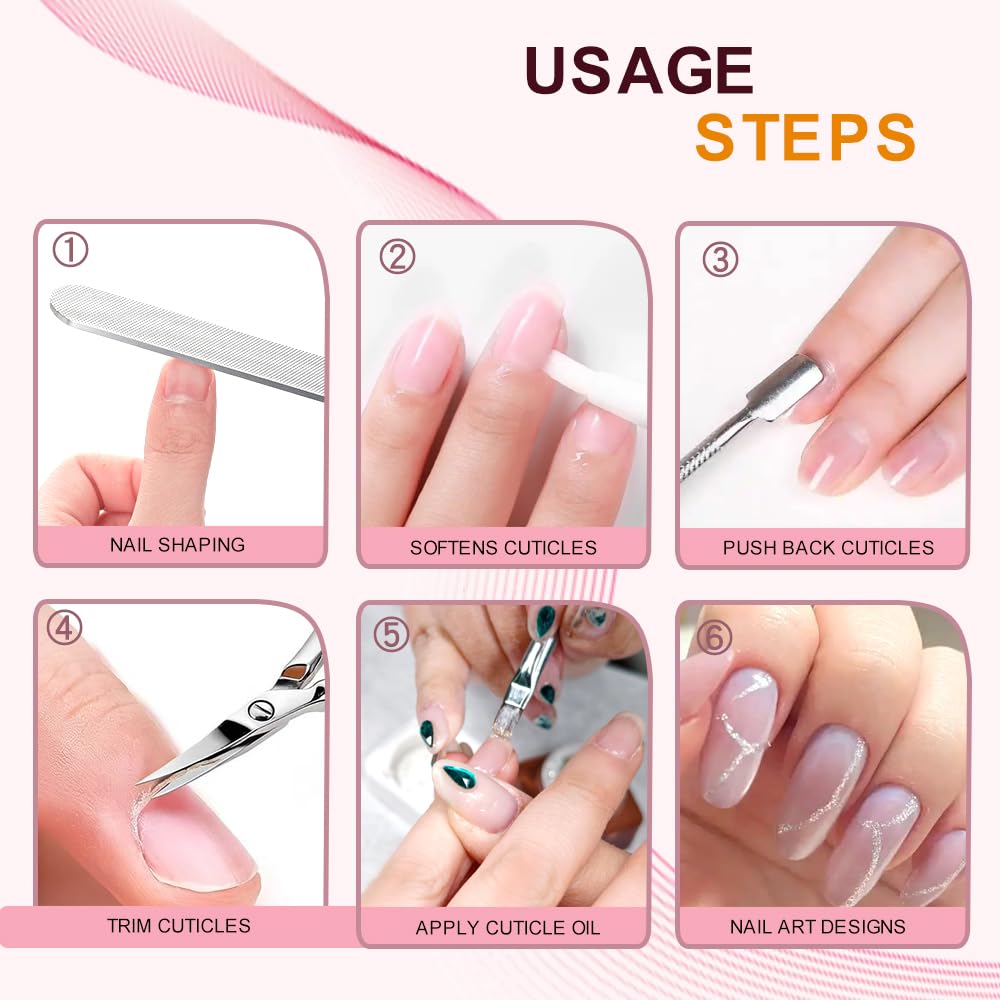 USAGE
STEPS

①
NAIL SHAPING

②
SOFTENS CUTICLES

③
PUSH BACK CUTICLES

④
TRIM CUTICLES

⑤
APPLY CUTICLE OIL

⑥
NAIL ART DESIGNS