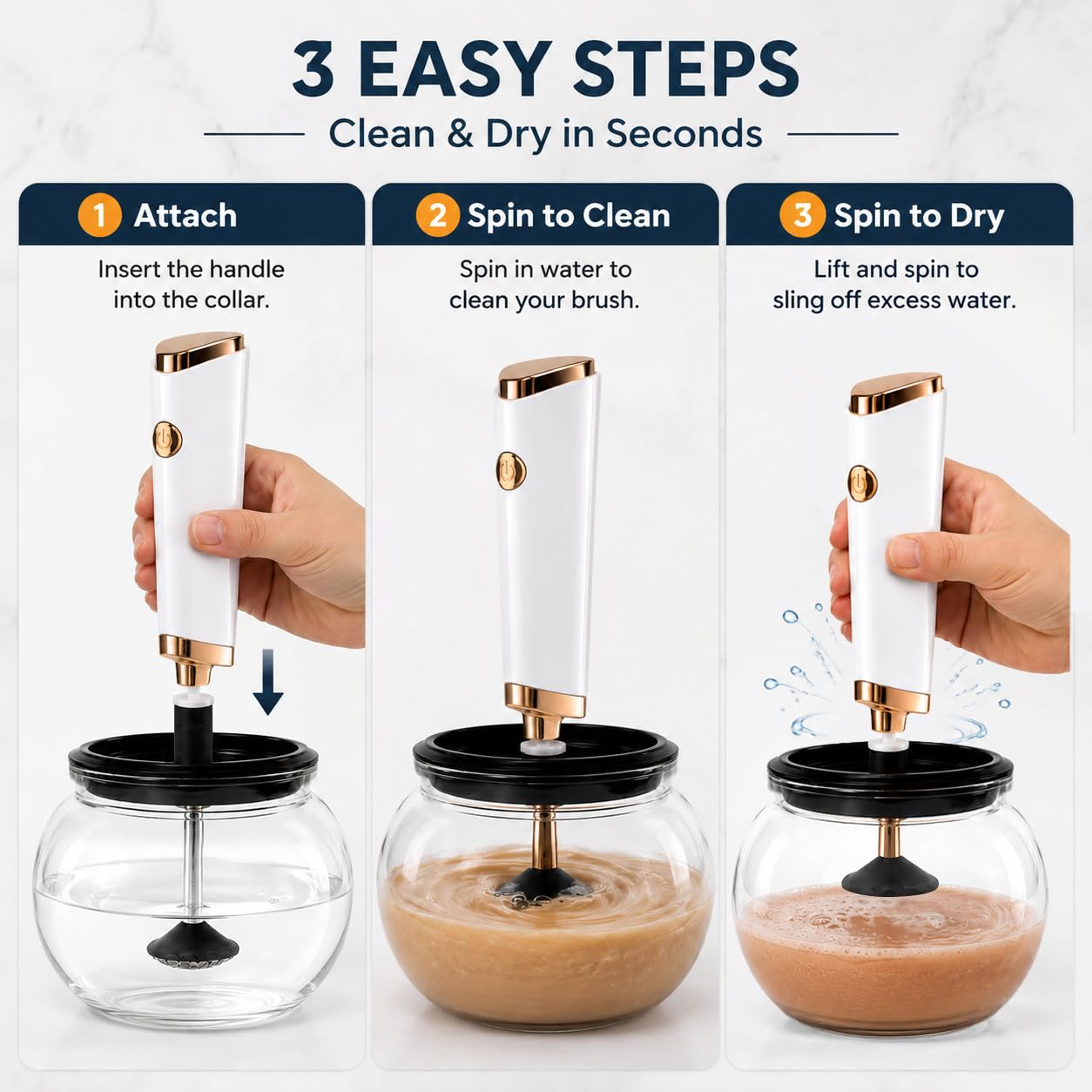 3 EASY STEPS

Clean & Dry in Seconds

1 Attach

Insert the handle into the collar.

2 Spin to Clean

Spin in water to clean your brush.

3 Spin to Dry

Lift and spin to sling off excess water.