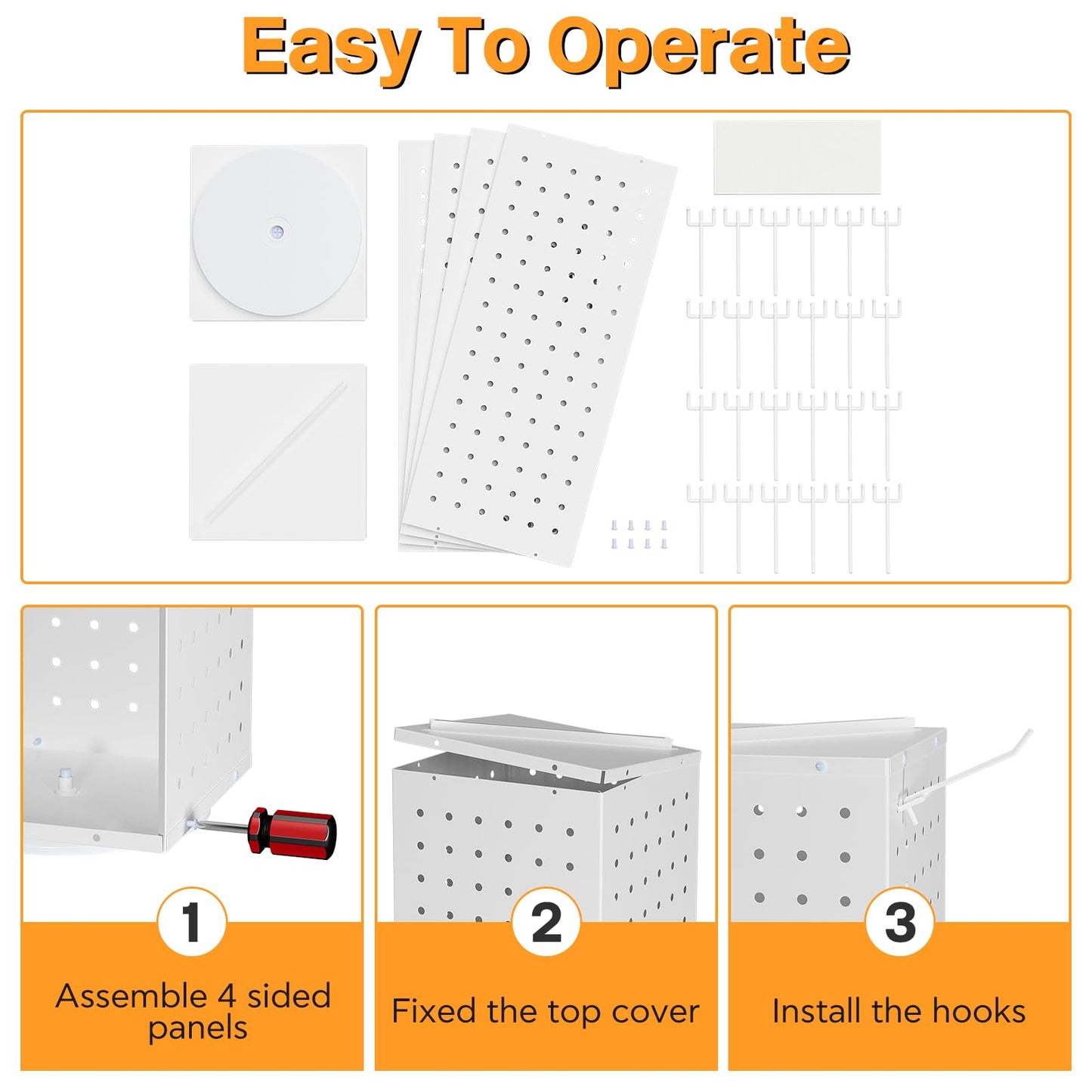 Easy To Operate

1

Assemble 4 sided panels

2

Fixed the top cover

3

Install the hooks